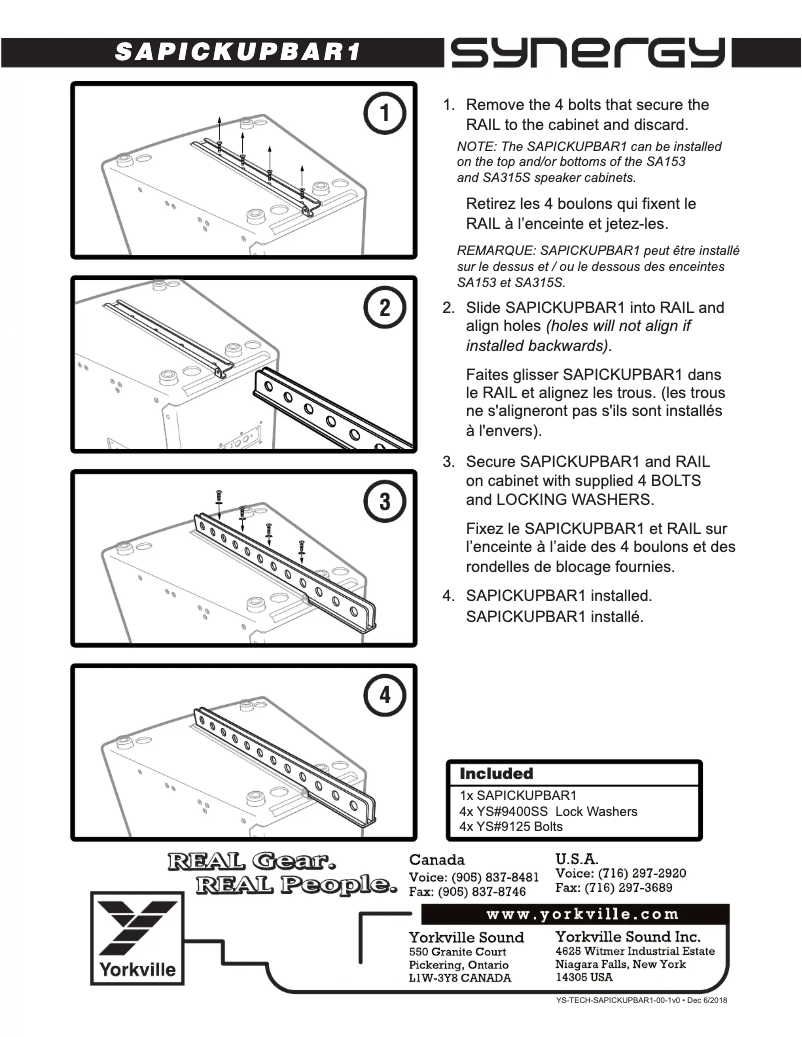 SAPICKUPBAR1

synergy

1

2

3

4

1. Remove the 4 bolts that secure the RAIL to the cabinet and discard.

NOTE: The SAPICKUPBAR1 can be installed on the top and/or bottoms of the SA153 and SA315S speaker cabinets.

Retirez les 4 boulons qui fixent le RAIL à l'enceinte et jetez-les.

REMARQUE: SAPICKUPBAR1 peut être installé sur le dessus et / ou le dessous des enceintes SA153 et SA315S.

2. Slide SAPICKUPBAR1 into RAIL and align holes (holes will not align if installed backwards).

Faites glisser SAPICKUPBAR1 dans le RAIL et alignez les trous. (les trous ne s'aligneront pas s'ils sont installés à l'envers).

3. Secure SAPICKUPBAR1 and RAIL on cabinet with supplied 4 BOLTS and LOCKING WASHERS.

Fixez le SAPICKUPBAR1 et RAIL sur l'enceinte à l'aide des 4 boulons et des rondelles de blocage fournies.

4. SAPICKUPBAR1 installed.
SAPICKUPBAR1 installé.

Included
1x SAPICKUPBAR1
4x YS#9400SS Lock Washers
4x YS#9125 Bolts

REAL Gear.
REAL People.

Yorkville

Canada
Voice: (905) 837-8481
Fax: (905) 837-8746

U.S.A.
Voice: (716) 297-2920
Fax: (716) 297-3689

www.yorkville.com

Yorkville Sound
550 Granite Court
Pickering, Ontario
L1W-3Y8 CANADA

Yorkville Sound Inc.
4625 Witmer Industrial Estate
Niagara Falls, New York
14305 USA

YS-TECH-SAPICKUPBAR1-00-1v0 • Dec 6/2018