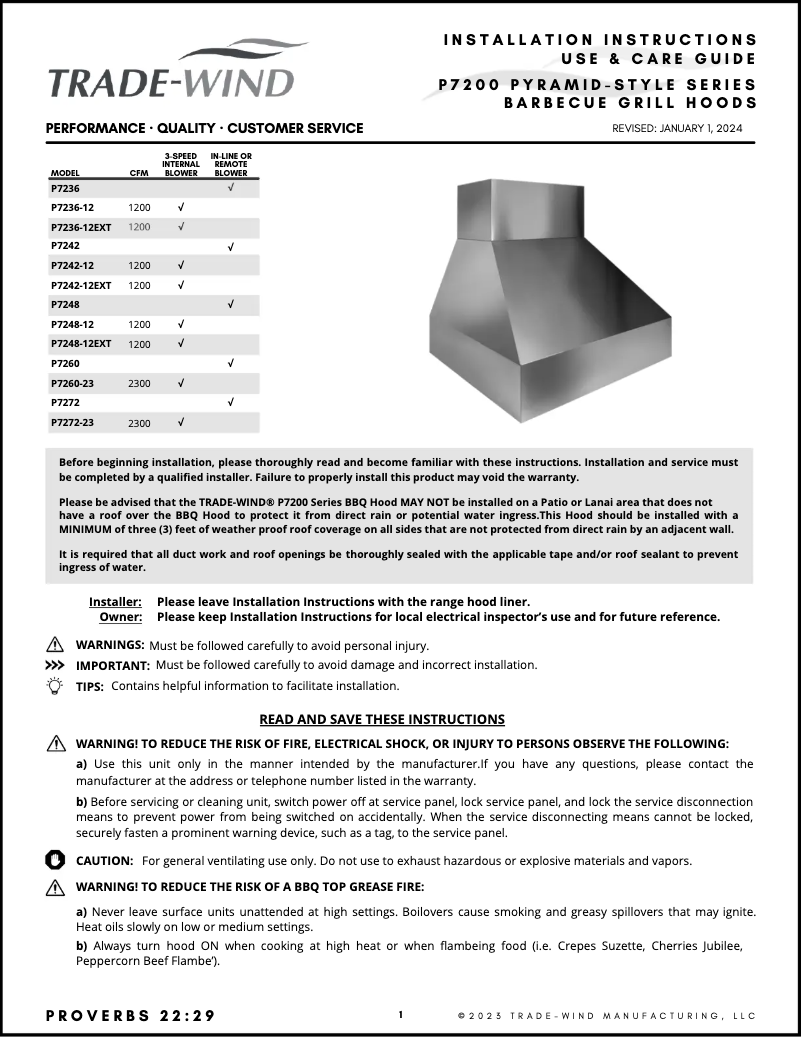 TRADE-WIND

INSTALLATION INSTRUCTIONS
USE & CARE GUIDE

P7200 PYRAMID-STYLE SERIES
BARBECUE GRILL HOODS

PERFORMANCE · QUALITY · CUSTOMER SERVICE

REVISED: JANUARY 1, 2024

| MODEL | CFM | 3-SPEED INTERNAL BLOWER | IN-LINE OR REMOTE BLOWER |
|---|---|---|---|
| P7236 | | | √ |
| P7236-12 | 1200 | √ | |
| P7236-12EXT | 1200 | √ | |
| P7242 | | | √ |
| P7242-12 | 1200 | √ | |
| P7242-12EXT | 1200 | √ | |
| P7248 | | | √ |
| P7248-12 | 1200 | √ | |
| P7248-12EXT | 1200 | √ | |
| P7260 | | | √ |
| P7260-23 | 2300 | √ | |
| P7272 | | | √ |
| P7272-23 | 2300 | √ | |

Before beginning installation, please thoroughly read and become familiar with these instructions. Installation and service must be completed by a qualified installer. Failure to properly install this product may void the warranty.

Please be advised that the TRADE-WIND® P7200 Series BBQ Hood MAY NOT be installed on a Patio or Lanai area that does not have a roof over the BBQ Hood to protect it from direct rain or potential water ingress.This Hood should be installed with a MINIMUM of three (3) feet of weather proof roof coverage on all sides that are not protected from direct rain by an adjacent wall.

It is required that all duct work and roof openings be thoroughly sealed with the applicable tape and/or roof sealant to prevent ingress of water.

Installer: Please leave Installation Instructions with the range hood liner.
Owner: Please keep Installation Instructions for local electrical inspector's use and for future reference.

WARNINGS: Must be followed carefully to avoid personal injury.
IMPORTANT: Must be followed carefully to avoid damage and incorrect installation.
TIPS: Contains helpful information to facilitate installation.

READ AND SAVE THESE INSTRUCTIONS

WARNING! TO REDUCE THE RISK OF FIRE, ELECTRICAL SHOCK, OR INJURY TO PERSONS OBSERVE THE FOLLOWING:

a) Use this unit only in the manner intended by the manufacturer.If you have any questions, please contact the manufacturer at the address or telephone number listed in the warranty.

b) Before servicing or cleaning unit, switch power off at service panel, lock service panel, and lock the service disconnection means to prevent power from being switched on accidentally. When the service disconnecting means cannot be locked, securely fasten a prominent warning device, such as a tag, to the service panel.

CAUTION: For general ventilating use only. Do not use to exhaust hazardous or explosive materials and vapors.

WARNING! TO REDUCE THE RISK OF A BBQ TOP GREASE FIRE:

a) Never leave surface units unattended at high settings. Boilovers cause smoking and greasy spillovers that may ignite. Heat oils slowly on low or medium settings.

b) Always turn hood ON when cooking at high heat or when flambeing food (i.e. Crepes Suzette, Cherries Jubilee, Peppercorn Beef Flambe').

PROVERBS 22:29

1

© 2023 TRADE-WIND MANUFACTURING, LLC