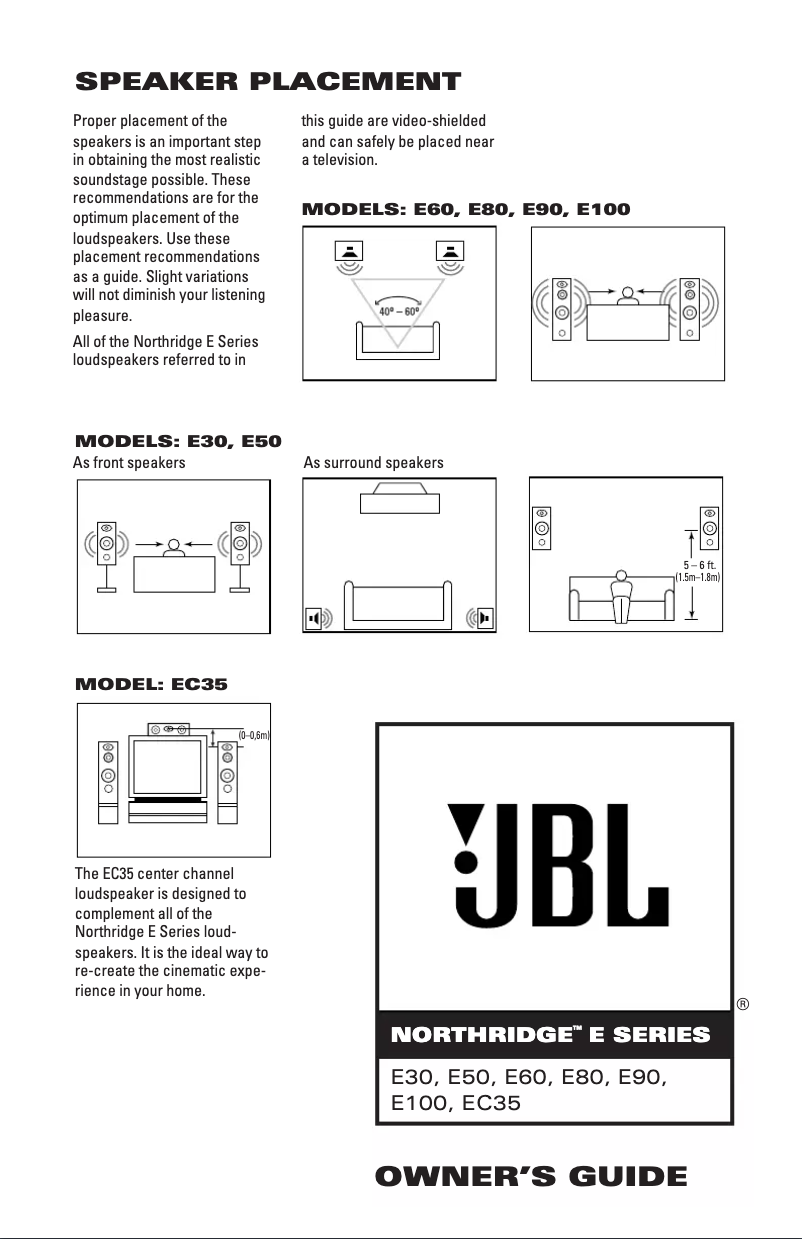 SPEAKER PLACEMENT

Proper placement of the speakers is an important step in obtaining the most realistic soundstage possible. These recommendations are for the optimum placement of the loudspeakers. Use these placement recommendations as a guide. Slight variations will not diminish your listening pleasure.

All of the Northridge E Series loudspeakers referred to in this guide are video-shielded and can safely be placed near a television.

MODELS: E60, E80, E90, E100

40° – 60°

MODELS: E30, E50

As front speakers

As surround speakers

5 – 6 ft. (1.5m–1.8m)

MODEL: EC35

(0–0,6m)

The EC35 center channel loudspeaker is designed to complement all of the Northridge E Series loudspeakers. It is the ideal way to re-create the cinematic experience in your home.

JBL ®

NORTHRIDGE™ E SERIES

E30, E50, E60, E80, E90, E100, EC35

OWNER'S GUIDE