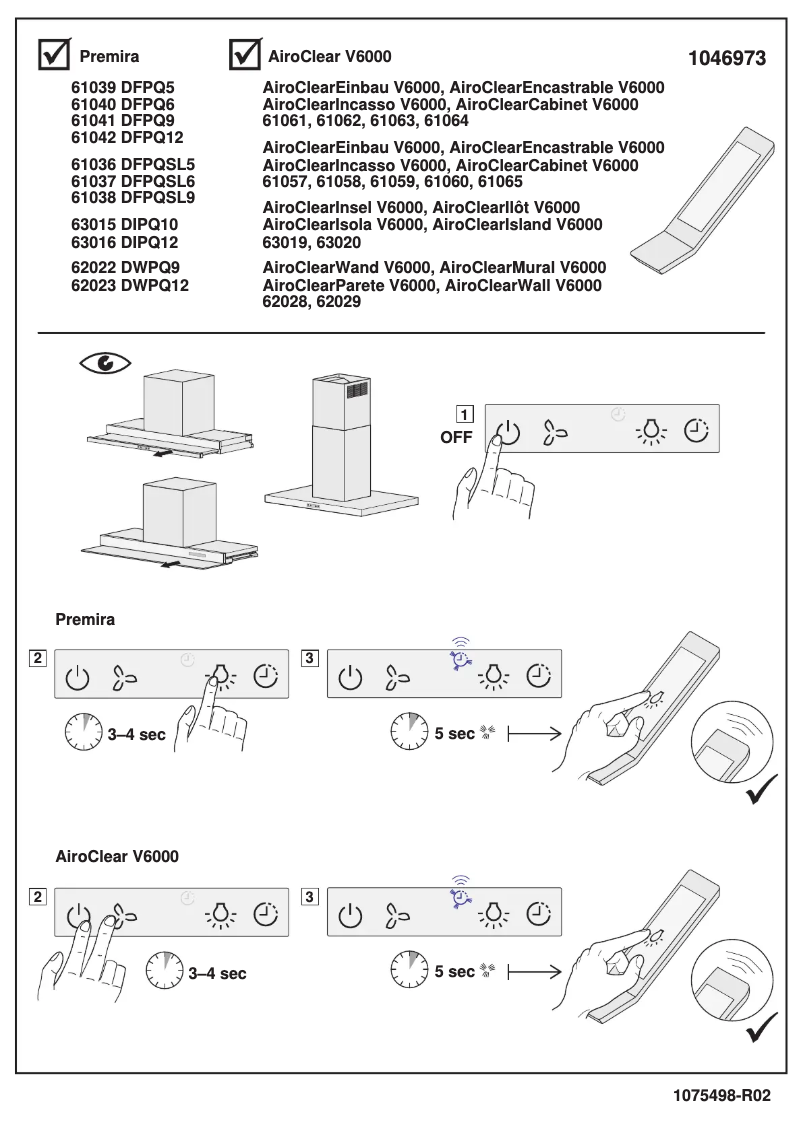 Premira

61039 DFPQ5
61040 DFPQ6
61041 DFPQ9
61042 DFPQ12

61036 DFPQSL5
61037 DFPQSL6
61038 DFPQSL9

63015 DIPQ10
63016 DIPQ12

62022 DWPQ9
62023 DWPQ12

AiroClear V6000

AiroClearEinbau V6000, AiroClearEncastrable V6000
AiroClearIncasso V6000, AiroClearCabinet V6000
61061, 61062, 61063, 61064

AiroClearEinbau V6000, AiroClearEncastrable V6000
AiroClearIncasso V6000, AiroClearCabinet V6000
61057, 61058, 61059, 61060, 61065

AiroClearInsel V6000, AiroClearIlôt V6000
AiroClearIsola V6000, AiroClearIsland V6000
63019, 63020

AiroClearWand V6000, AiroClearMural V6000
AiroClearParete V6000, AiroClearWall V6000
62028, 62029

1046973

1
OFF

Premira

2
3–4 sec

3
5 sec

AiroClear V6000

2
3–4 sec

3
5 sec

1075498-R02