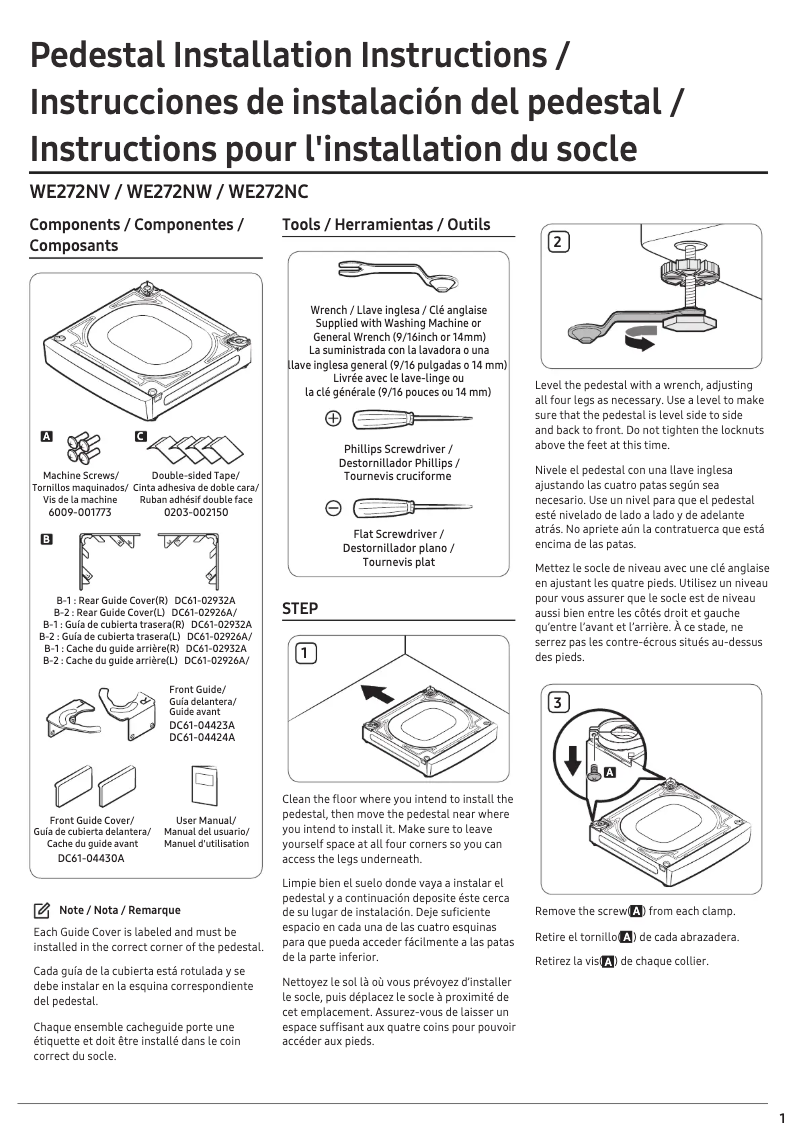 Pedestal Installation Instructions /
Instrucciones de instalación del pedestal /
Instructions pour l'installation du socle

WE272NV / WE272NW / WE272NC

Components / Componentes / Composants

A

C

Machine Screws/
Tornillos maquinados/
Vis de la machine
6009-001773

Double-sided Tape/
Cinta adhesiva de doble cara/
Ruban adhésif double face
0203-002150

B

B-1 : Rear Guide Cover(R) DC61-02932A
B-2 : Rear Guide Cover(L) DC61-02926A/
B-1 : Guía de cubierta trasera(R) DC61-02932A
B-2 : Guía de cubierta trasera(L) DC61-02926A/
B-1 : Cache du guide arrière(R) DC61-02932A
B-2 : Cache du guide arrière(L) DC61-02926A/

Front Guide/
Guía delantera/
Guide avant
DC61-04423A
DC61-04424A

Front Guide Cover/
Guía de cubierta delantera/
Cache du guide avant
DC61-04430A

User Manual/
Manual del usuario/
Manuel d'utilisation

Note / Nota / Remarque

Each Guide Cover is labeled and must be installed in the correct corner of the pedestal.

Cada guía de la cubierta está rotulada y se debe instalar en la esquina correspondiente del pedestal.

Chaque ensemble cacheguide porte une étiquette et doit être installé dans le coin correct du socle.

Tools / Herramientas / Outils

Wrench / Llave inglesa / Clé anglaise
Supplied with Washing Machine or General Wrench (9/16inch or 14mm)
La suministrada con la lavadora o una llave inglesa general (9/16 pulgadas o 14 mm)
Livrée avec le lave-linge ou la clé générale (9/16 pouces ou 14 mm)

Phillips Screwdriver /
Destornillador Phillips /
Tournevis cruciforme

Flat Screwdriver /
Destornillador plano /
Tournevis plat

STEP

1

Clean the floor where you intend to install the pedestal, then move the pedestal near where you intend to install it. Make sure to leave yourself space at all four corners so you can access the legs underneath.

Limpie bien el suelo donde vaya a instalar el pedestal y a continuación deposite éste cerca de su lugar de instalación. Deje suficiente espacio en cada una de las cuatro esquinas para que pueda acceder fácilmente a las patas de la parte inferior.

Nettoyez le sol là où vous prévoyez d'installer le socle, puis déplacez le socle à proximité de cet emplacement. Assurez-vous de laisser un espace suffisant aux quatre coins pour pouvoir accéder aux pieds.

2

Level the pedestal with a wrench, adjusting all four legs as necessary. Use a level to make sure that the pedestal is level side to side and back to front. Do not tighten the locknuts above the feet at this time.

Nivele el pedestal con una llave inglesa ajustando las cuatro patas según sea necesario. Use un nivel para que el pedestal esté nivelado de lado a lado y de adelante atrás. No apriete aún la contratuerca que está encima de las patas.

Mettez le socle de niveau avec une clé anglaise en ajustant les quatre pieds. Utilisez un niveau pour vous assurer que le socle est de niveau aussi bien entre les côtés droit et gauche qu'entre l'avant et l'arrière. À ce stade, ne serrez pas les contre-écrous situés au-dessus des pieds.

3

A

Remove the screw(A) from each clamp.

Retire el tornillo(A) de cada abrazadera.

Retirez la vis(A) de chaque collier.

1