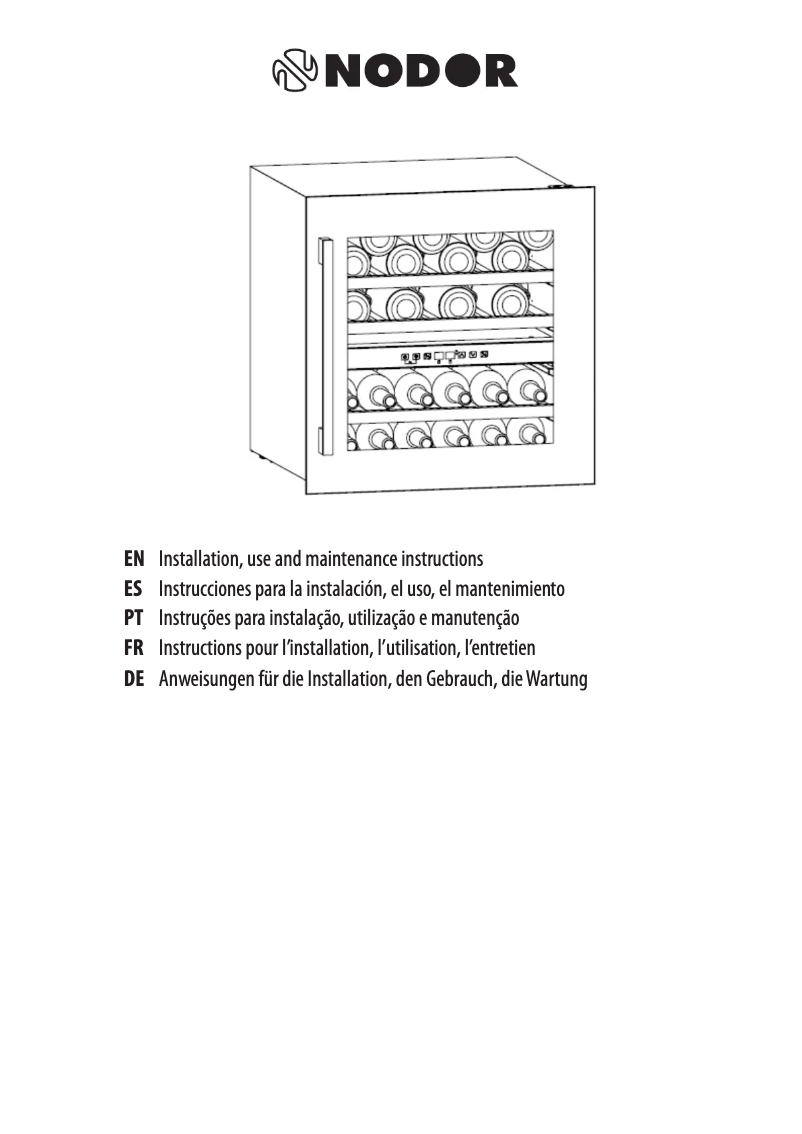 NODOR

EN Installation, use and maintenance instructions
ES Instrucciones para la instalación, el uso, el mantenimiento
PT Instruções para instalação, utilização e manutenção
FR Instructions pour l'installation, l'utilisation, l'entretien
DE Anweisungen für die Installation, den Gebrauch, die Wartung