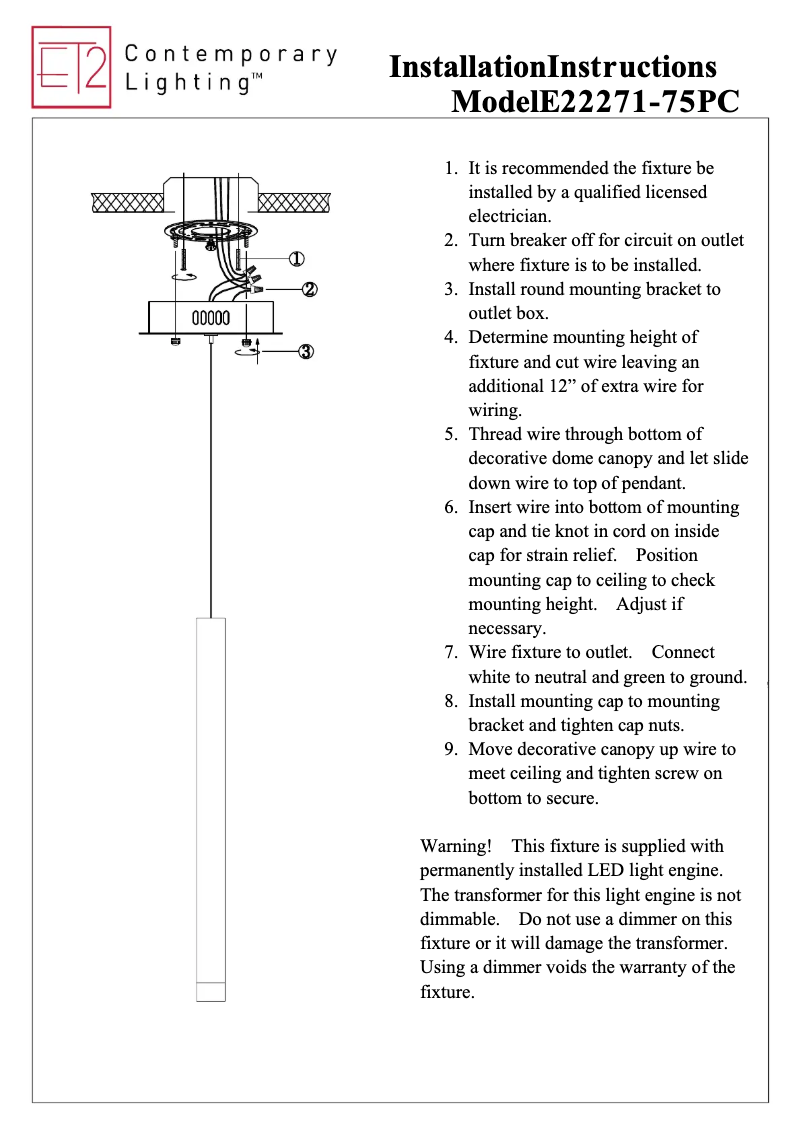 ET2 Contemporary Lighting™

InstallationInstructions
ModelE22271-75PC

①
②
③

1. It is recommended the fixture be installed by a qualified licensed electrician.
2. Turn breaker off for circuit on outlet where fixture is to be installed.
3. Install round mounting bracket to outlet box.
4. Determine mounting height of fixture and cut wire leaving an additional 12” of extra wire for wiring.
5. Thread wire through bottom of decorative dome canopy and let slide down wire to top of pendant.
6. Insert wire into bottom of mounting cap and tie knot in cord on inside cap for strain relief. Position mounting cap to ceiling to check mounting height. Adjust if necessary.
7. Wire fixture to outlet. Connect white to neutral and green to ground.
8. Install mounting cap to mounting bracket and tighten cap nuts.
9. Move decorative canopy up wire to meet ceiling and tighten screw on bottom to secure.

Warning! This fixture is supplied with permanently installed LED light engine. The transformer for this light engine is not dimmable. Do not use a dimmer on this fixture or it will damage the transformer. Using a dimmer voids the warranty of the fixture.