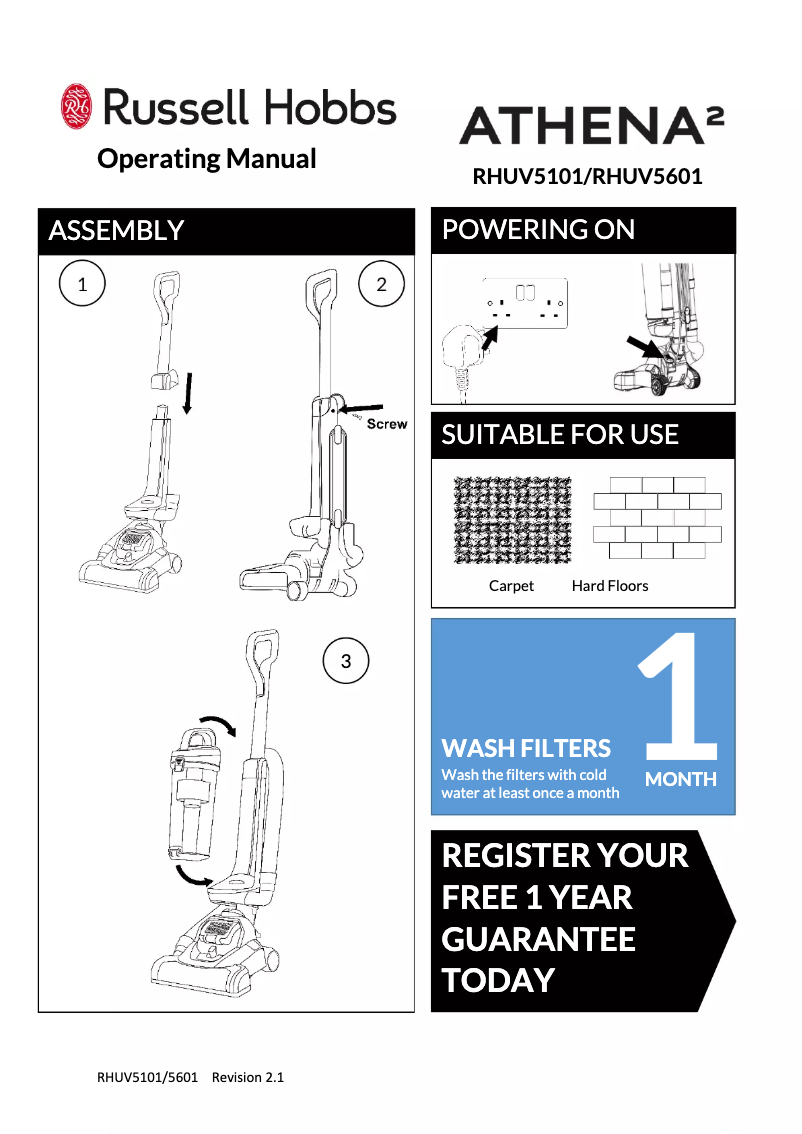 Russell Hobbs

Operating Manual

ATHENA²

RHUV5101/RHUV5601

ASSEMBLY

1

2

Screw

3

POWERING ON

SUITABLE FOR USE

Carpet Hard Floors

WASH FILTERS

Wash the filters with cold water at least once a month

1

MONTH

REGISTER YOUR FREE 1 YEAR GUARANTEE TODAY

RHUV5101/5601 Revision 2.1