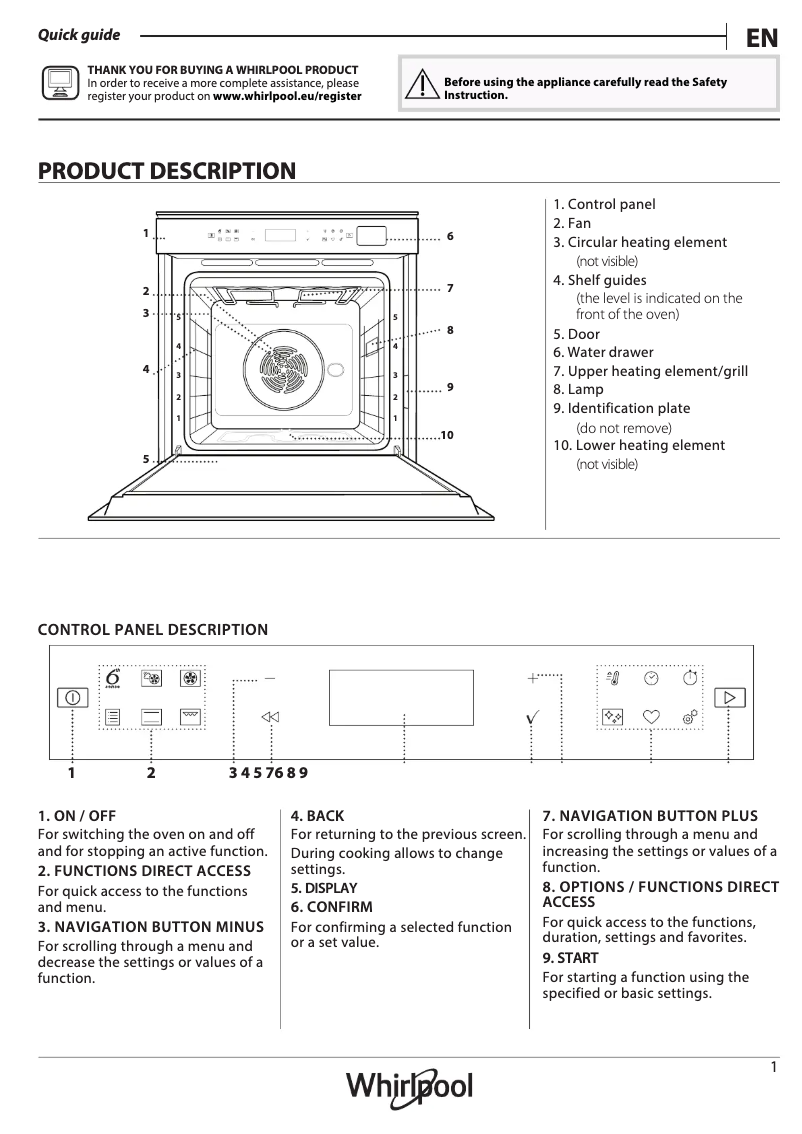 Quick guide

EN

THANK YOU FOR BUYING A WHIRLPOOL PRODUCT
In order to receive a more complete assistance, please register your product on www.whirlpool.eu/register

Before using the appliance carefully read the Safety Instruction.

PRODUCT DESCRIPTION

1
2
3
4
5
6
7
8
9
10
5
4
3
2
1
5
4
3
2
1

1. Control panel
2. Fan
3. Circular heating element (not visible)
4. Shelf guides (the level is indicated on the front of the oven)
5. Door
6. Water drawer
7. Upper heating element/grill
8. Lamp
9. Identification plate (do not remove)
10. Lower heating element (not visible)

CONTROL PANEL DESCRIPTION

6

1 2 3 4 5 7 6 8 9

1. ON / OFF
For switching the oven on and off and for stopping an active function.
2. FUNCTIONS DIRECT ACCESS
For quick access to the functions and menu.
3. NAVIGATION BUTTON MINUS
For scrolling through a menu and decrease the settings or values of a function.

4. BACK
For returning to the previous screen.
During cooking allows to change settings.
5. DISPLAY
6. CONFIRM
For confirming a selected function or a set value.

7. NAVIGATION BUTTON PLUS
For scrolling through a menu and increasing the settings or values of a function.
8. OPTIONS / FUNCTIONS DIRECT ACCESS
For quick access to the functions, duration, settings and favorites.
9. START
For starting a function using the specified or basic settings.

1

Whirlpool