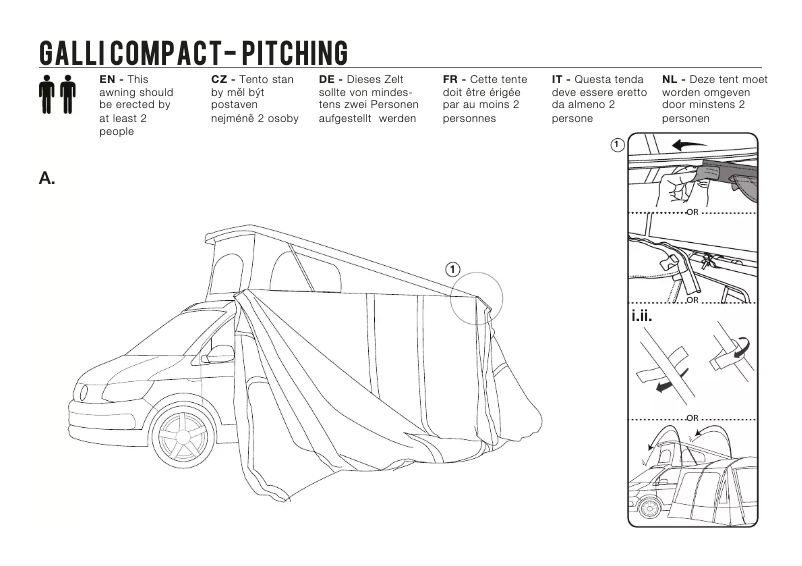 GALLI COMPACT - PITCHING

EN - This awning should be erected by at least 2 people

CZ - Tento stan by měl být postaven nejméně 2 osoby

DE - Dieses Zelt sollte von mindestens zwei Personen aufgestellt werden

FR - Cette tente doit être érigée par au moins 2 personnes

IT - Questa tenda deve essere eretto da almeno 2 persone

NL - Deze tent moet worden omgeven door minstens 2 personen

A.

1

1

OR

OR

i.ii.

OR