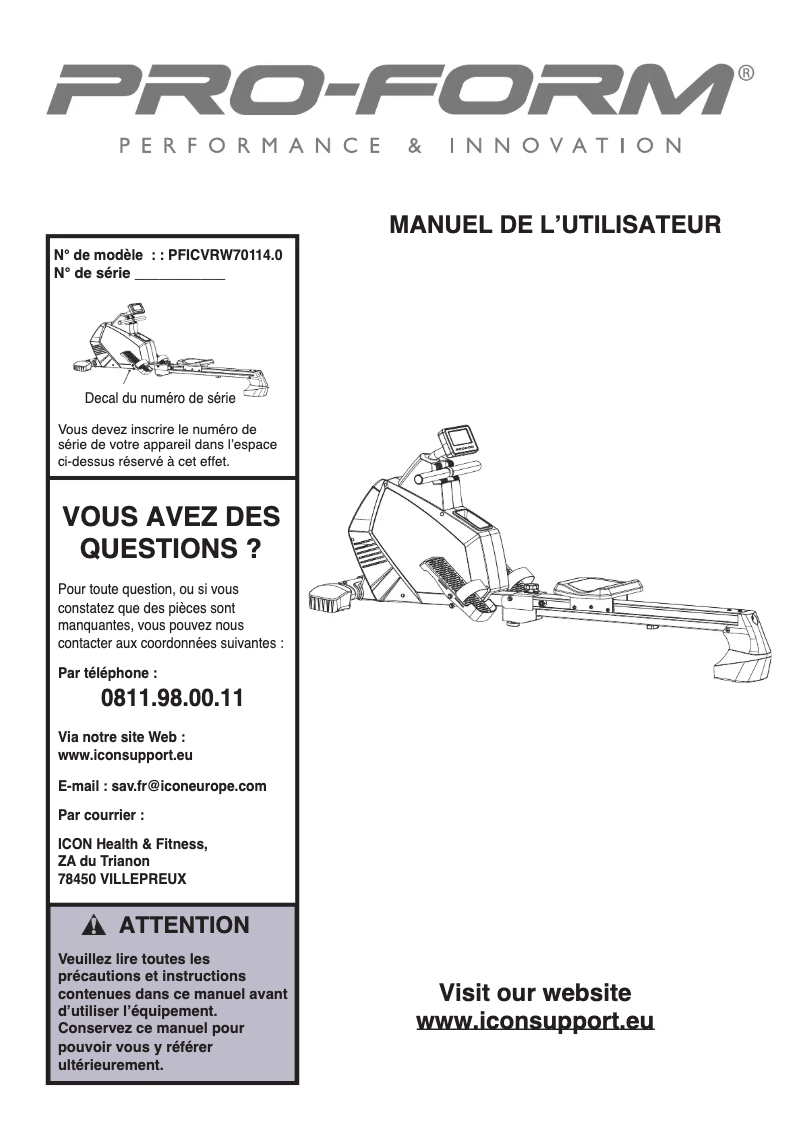 PRO-FORM®
PERFORMANCE & INNOVATION

MANUEL DE L'UTILISATEUR

N° de modèle : : PFICVRW70114.0
N° de série ____________

Decal du numéro de série

Vous devez inscrire le numéro de série de votre appareil dans l'espace ci-dessus réservé à cet effet.

VOUS AVEZ DES QUESTIONS ?

Pour toute question, ou si vous constatez que des pièces sont manquantes, vous pouvez nous contacter aux coordonnées suivantes :

Par téléphone :
0811.98.00.11

Via notre site Web :
www.iconsupport.eu

E-mail : sav.fr@iconeurope.com

Par courrier :

ICON Health & Fitness,
ZA du Trianon
78450 VILLEPREUX

ATTENTION

Veuillez lire toutes les précautions et instructions contenues dans ce manuel avant d'utiliser l'équipement. Conservez ce manuel pour pouvoir vous y référer ultérieurement.

Visit our website
www.iconsupport.eu