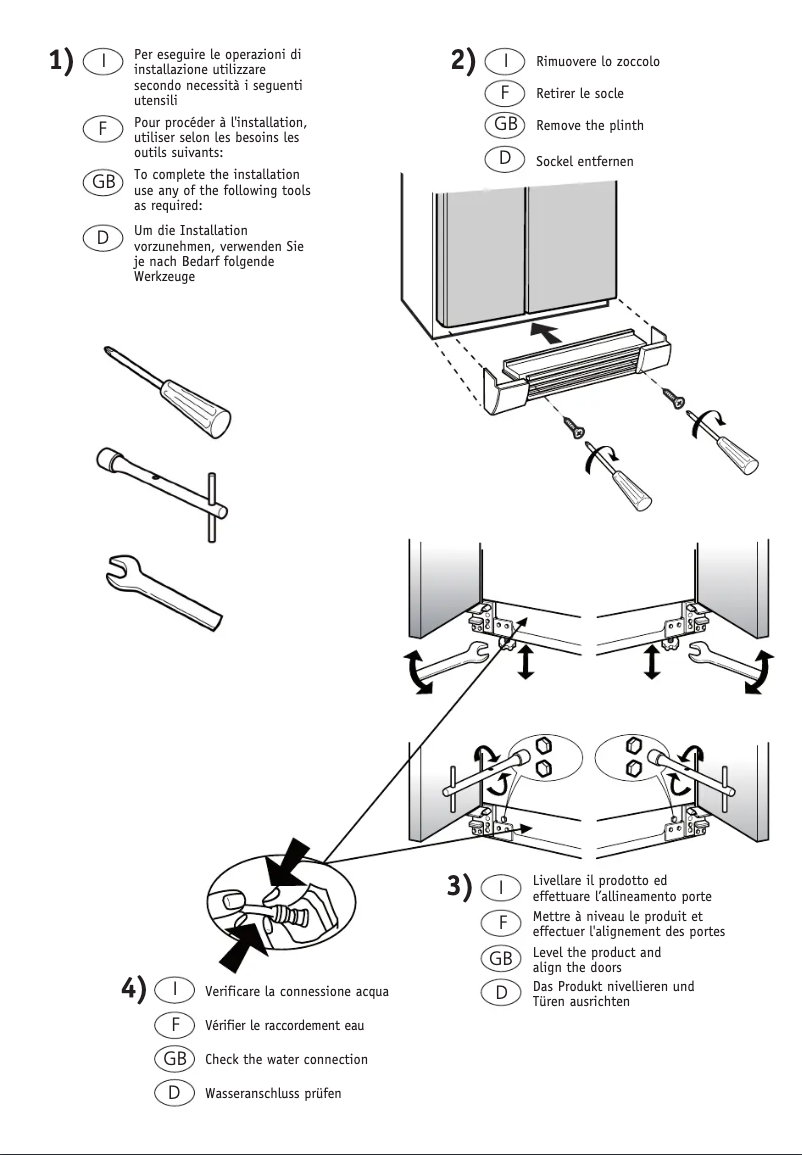 1) I Per eseguire le operazioni di installazione utilizzare secondo necessità i seguenti utensili

F Pour procéder à l'installation, utiliser selon les besoins les outils suivants:

GB To complete the installation use any of the following tools as required:

D Um die Installation vorzunehmen, verwenden Sie je nach Bedarf folgende Werkzeuge

2) I Rimuovere lo zoccolo

F Retirer le socle

GB Remove the plinth

D Sockel entfernen

3) I Livellare il prodotto ed effettuare l'allineamento porte

F Mettre à niveau le produit et effectuer l'alignement des portes

GB Level the product and align the doors

D Das Produkt nivellieren und Türen ausrichten

4) I Verificare la connessione acqua

F Vérifier le raccordement eau

GB Check the water connection

D Wasseranschluss prüfen