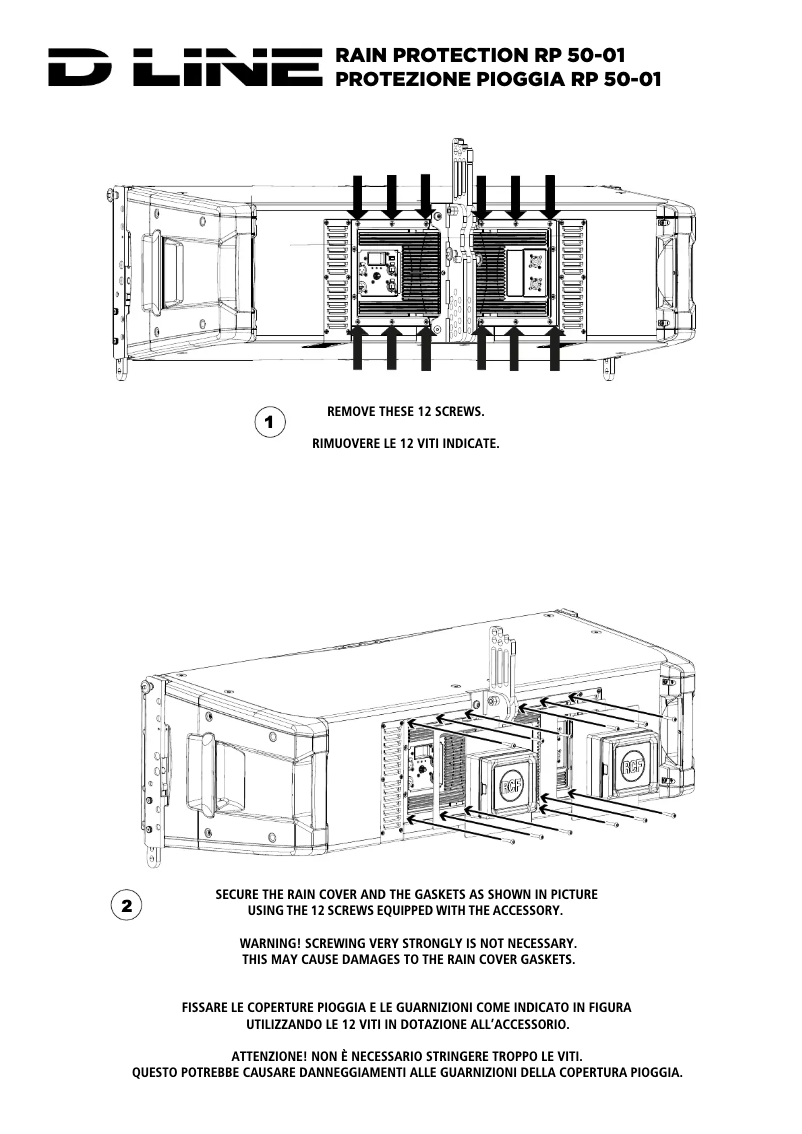 D LINE RAIN PROTECTION RP 50-01
PROTEZIONE PIOGGIA RP 50-01

1

REMOVE THESE 12 SCREWS.

RIMUOVERE LE 12 VITI INDICATE.

RCF

RCF

2

SECURE THE RAIN COVER AND THE GASKETS AS SHOWN IN PICTURE USING THE 12 SCREWS EQUIPPED WITH THE ACCESSORY.

WARNING! SCREWING VERY STRONGLY IS NOT NECESSARY. THIS MAY CAUSE DAMAGES TO THE RAIN COVER GASKETS.

FISSARE LE COPERTURE PIOGGIA E LE GUARNIZIONI COME INDICATO IN FIGURA UTILIZZANDO LE 12 VITI IN DOTAZIONE ALL'ACCESSORIO.

ATTENZIONE! NON È NECESSARIO STRINGERE TROPPO LE VITI. QUESTO POTREBBE CAUSARE DANNEGGIAMENTI ALLE GUARNIZIONI DELLA COPERTURA PIOGGIA.