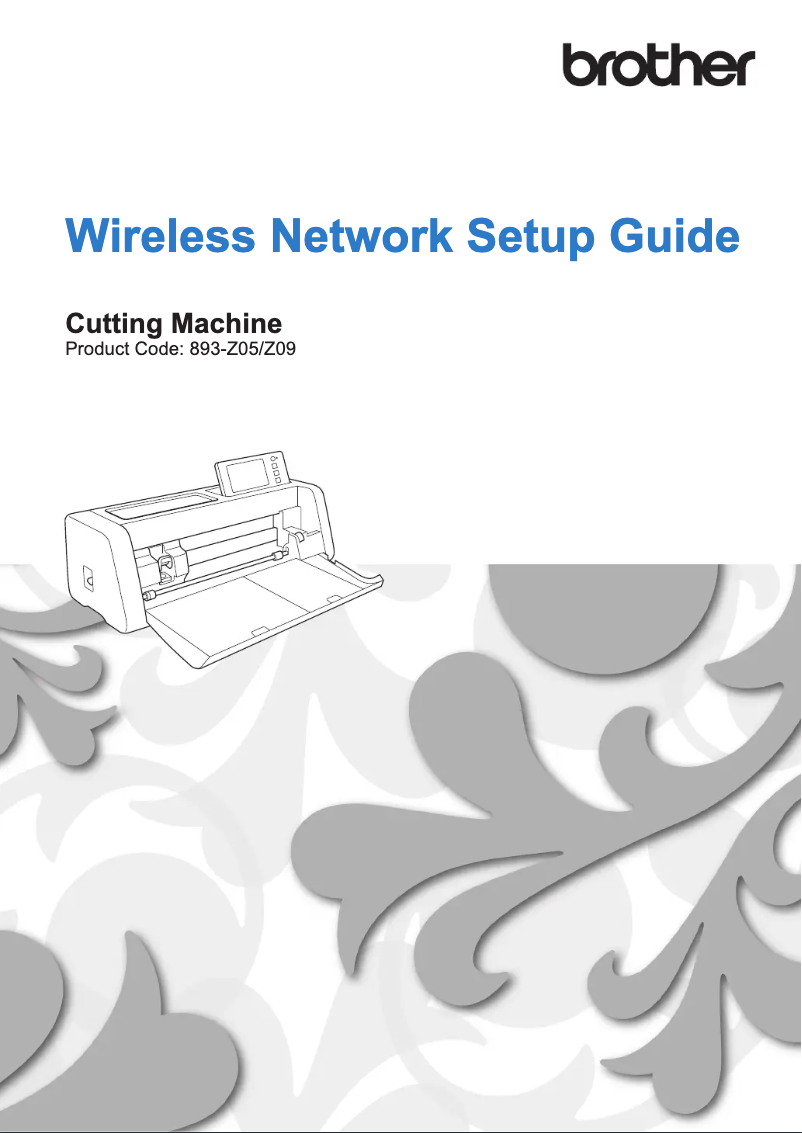 brother

Wireless Network Setup Guide

Cutting Machine
Product Code: 893-Z05/Z09