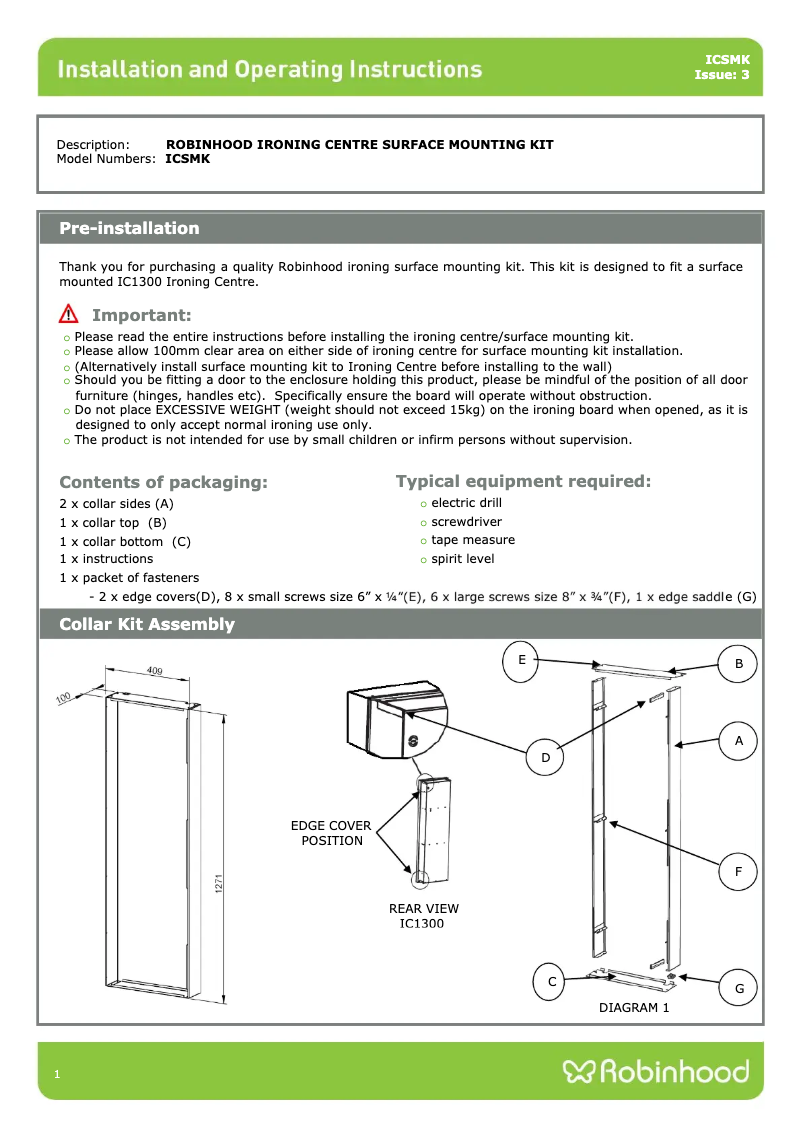 Installation and Operating Instructions

ICSMK
Issue: 3

Description: ROBINHOOD IRONING CENTRE SURFACE MOUNTING KIT
Model Numbers: ICSMK

Pre-installation

Thank you for purchasing a quality Robinhood ironing surface mounting kit. This kit is designed to fit a surface mounted IC1300 Ironing Centre.

Important:

o Please read the entire instructions before installing the ironing centre/surface mounting kit.
o Please allow 100mm clear area on either side of ironing centre for surface mounting kit installation.
o (Alternatively install surface mounting kit to Ironing Centre before installing to the wall)
o Should you be fitting a door to the enclosure holding this product, please be mindful of the position of all door furniture (hinges, handles etc). Specifically ensure the board will operate without obstruction.
o Do not place EXCESSIVE WEIGHT (weight should not exceed 15kg) on the ironing board when opened, as it is designed to only accept normal ironing use only.
o The product is not intended for use by small children or infirm persons without supervision.

Contents of packaging:

2 x collar sides (A)
1 x collar top (B)
1 x collar bottom (C)
1 x instructions
1 x packet of fasteners
- 2 x edge covers(D), 8 x small screws size 6” x ¼“(E), 6 x large screws size 8” x ¾”(F), 1 x edge saddle (G)

Typical equipment required:

o electric drill
o screwdriver
o tape measure
o spirit level

Collar Kit Assembly

409
100
1271

EDGE COVER POSITION

REAR VIEW IC1300

E
B
A
D
F
C
G
DIAGRAM 1

1

Robinhood