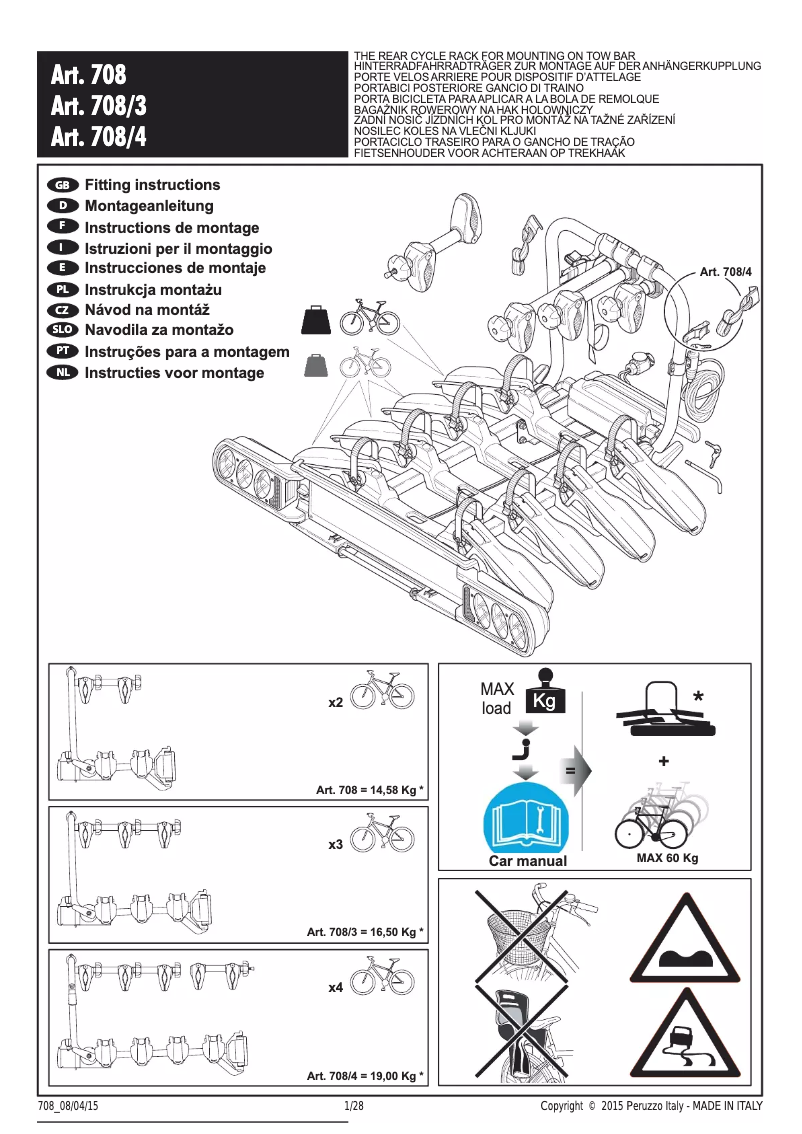 Art. 708
Art. 708/3
Art. 708/4

THE REAR CYCLE RACK FOR MOUNTING ON TOW BAR
HINTERRADFAHRRADTRÄGER ZUR MONTAGE AUF DER ANHÄNGERKUPPLUNG
PORTE VELOS ARRIERE POUR DISPOSITIF D'ATTELAGE
PORTABICI POSTERIORE GANCIO DI TRAINO
PORTA BICICLETA PARA APLICAR A LA BOLA DE REMOLQUE
BAGAŻNIK ROWEROWY NA HAK HOLOWNICZY
ZADNÍ NOSIČ JÍZDNÍCH KOL PRO MONTÁŽ NA TAŽNÉ ZAŘÍZENÍ
NOSILEC KOLES NA VLEČNI KLJUKI
PORTACICLO TRASEIRO PARA O GANCHO DE TRAÇÃO
FIETSENHOUDER VOOR ACHTERAAN OP TREKHAAK

GB Fitting instructions
D Montageanleitung
F Instructions de montage
I Istruzioni per il montaggio
E Instrucciones de montaje
PL Instrukcja montażu
CZ Návod na montáž
SLO Navodila za montažo
PT Instruções para a montagem
NL Instructies voor montage

Art. 708/4

x2
Art. 708 = 14,58 Kg *

x3
Art. 708/3 = 16,50 Kg *

x4
Art. 708/4 = 19,00 Kg *

MAX load
Kg
=
Car manual
*
+
MAX 60 Kg

708_08/04/15
1/28
Copyright © 2015 Peruzzo Italy - MADE IN ITALY