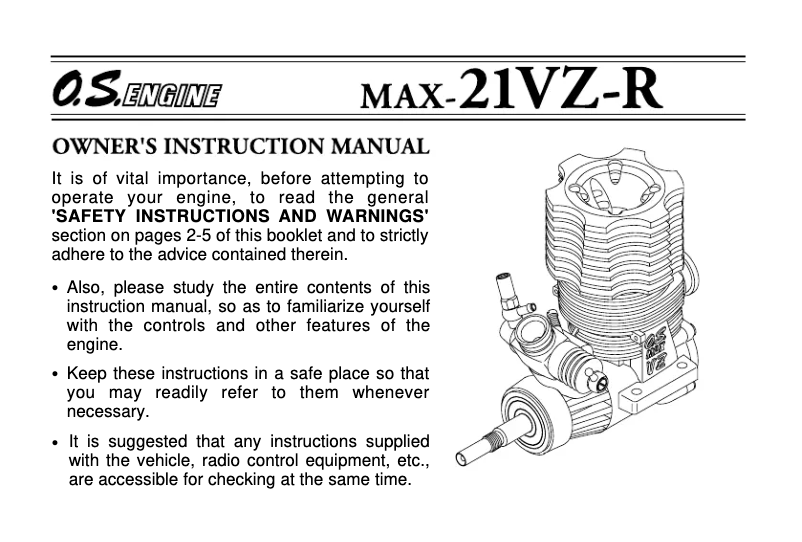 O.S. ENGINE MAX-21VZ-R

OWNER'S INSTRUCTION MANUAL

It is of vital importance, before attempting to operate your engine, to read the general 'SAFETY INSTRUCTIONS AND WARNINGS' section on pages 2-5 of this booklet and to strictly adhere to the advice contained therein.

• Also, please study the entire contents of this instruction manual, so as to familiarize yourself with the controls and other features of the engine.

• Keep these instructions in a safe place so that you may readily refer to them whenever necessary.

• It is suggested that any instructions supplied with the vehicle, radio control equipment, etc., are accessible for checking at the same time.

O.S. MAX VZ