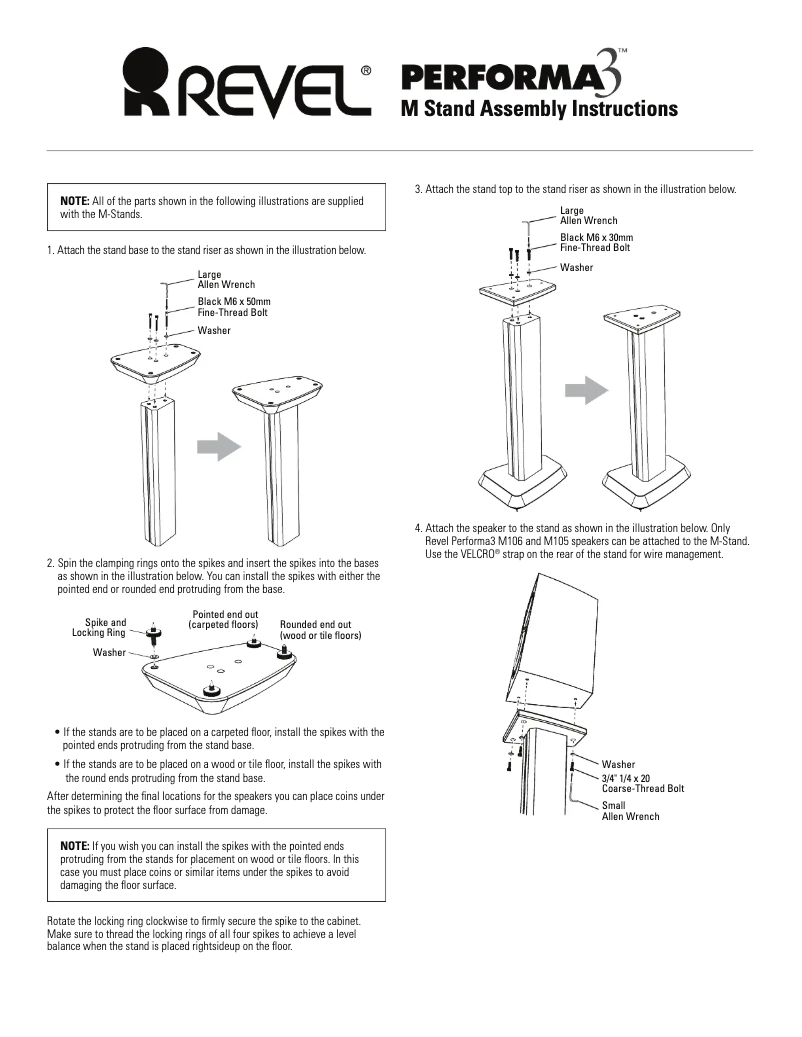 REVEL®

PERFORMA3™
M Stand Assembly Instructions

NOTE: All of the parts shown in the following illustrations are supplied with the M-Stands.

1. Attach the stand base to the stand riser as shown in the illustration below.

Large Allen Wrench
Black M6 x 50mm Fine-Thread Bolt
Washer

2. Spin the clamping rings onto the spikes and insert the spikes into the bases as shown in the illustration below. You can install the spikes with either the pointed end or rounded end protruding from the base.

Spike and Locking Ring
Washer
Pointed end out (carpeted floors)
Rounded end out (wood or tile floors)

• If the stands are to be placed on a carpeted floor, install the spikes with the pointed ends protruding from the stand base.

• If the stands are to be placed on a wood or tile floor, install the spikes with the round ends protruding from the stand base.

After determining the final locations for the speakers you can place coins under the spikes to protect the floor surface from damage.

NOTE: If you wish you can install the spikes with the pointed ends protruding from the stands for placement on wood or tile floors. In this case you must place coins or similar items under the spikes to avoid damaging the floor surface.

Rotate the locking ring clockwise to firmly secure the spike to the cabinet. Make sure to thread the locking rings of all four spikes to achieve a level balance when the stand is placed rightsideup on the floor.

3. Attach the stand top to the stand riser as shown in the illustration below.

Large Allen Wrench
Black M6 x 30mm Fine-Thread Bolt
Washer

4. Attach the speaker to the stand as shown in the illustration below. Only Revel Performa3 M106 and M105 speakers can be attached to the M-Stand. Use the VELCRO® strap on the rear of the stand for wire management.

Washer
3/4" 1/4 x 20 Coarse-Thread Bolt
Small Allen Wrench