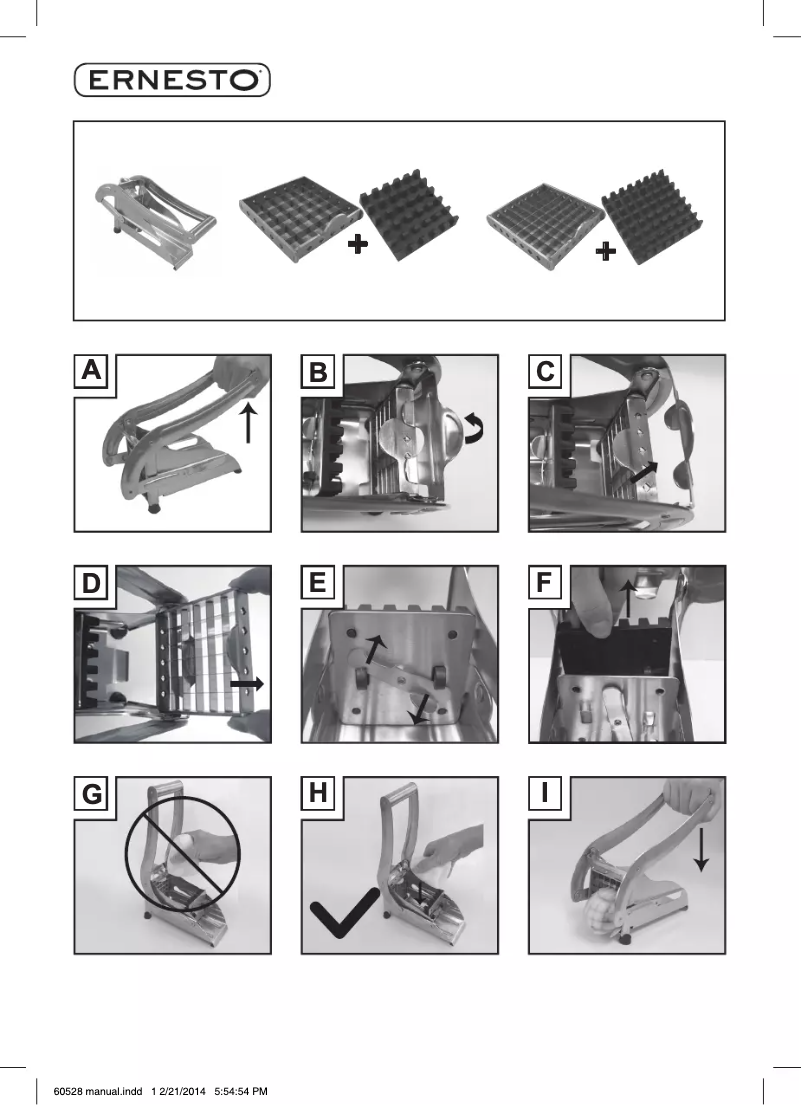 ERNESTO

A

B

C

D

E

F

G

H

I

60528 manual.indd 1 2/21/2014 5:54:54 PM