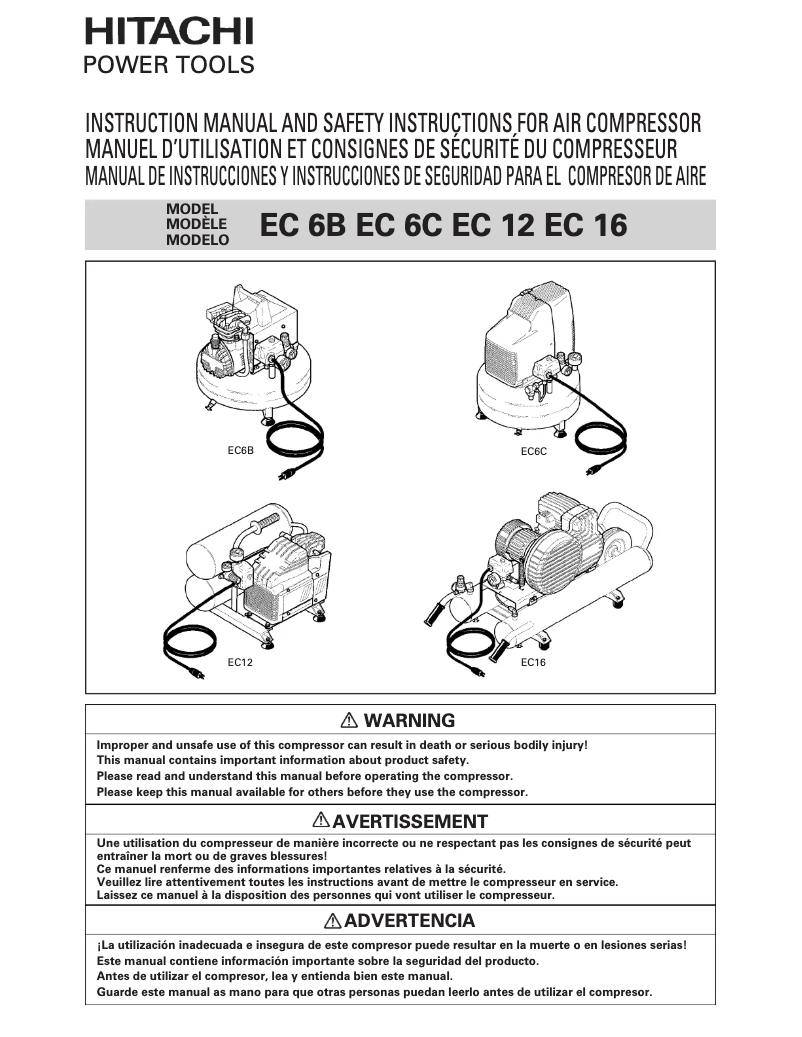 HITACHI
POWER TOOLS

INSTRUCTION MANUAL AND SAFETY INSTRUCTIONS FOR AIR COMPRESSOR
MANUEL D'UTILISATION ET CONSIGNES DE SÉCURITÉ DU COMPRESSEUR
MANUAL DE INSTRUCCIONES Y INSTRUCCIONES DE SEGURIDAD PARA EL COMPRESOR DE AIRE

MODEL
MODÈLE
MODELO
EC 6B EC 6C EC 12 EC 16

EC6B
EC6C
EC12
EC16

⚠ WARNING
Improper and unsafe use of this compressor can result in death or serious bodily injury!
This manual contains important information about product safety.
Please read and understand this manual before operating the compressor.
Please keep this manual available for others before they use the compressor.

⚠ AVERTISSEMENT
Une utilisation du compresseur de manière incorrecte ou ne respectant pas les consignes de sécurité peut entraîner la mort ou de graves blessures!
Ce manuel renferme des informations importantes relatives à la sécurité.
Veuillez lire attentivement toutes les instructions avant de mettre le compresseur en service.
Laissez ce manuel à la disposition des personnes qui vont utiliser le compresseur.

⚠ ADVERTENCIA
¡La utilización inadecuada e insegura de este compresor puede resultar en la muerte o en lesiones serias!
Este manual contiene información importante sobre la seguridad del producto.
Antes de utilizar el compresor, lea y entienda bien este manual.
Guarde este manual as mano para que otras personas puedan leerlo antes de utilizar el compresor.