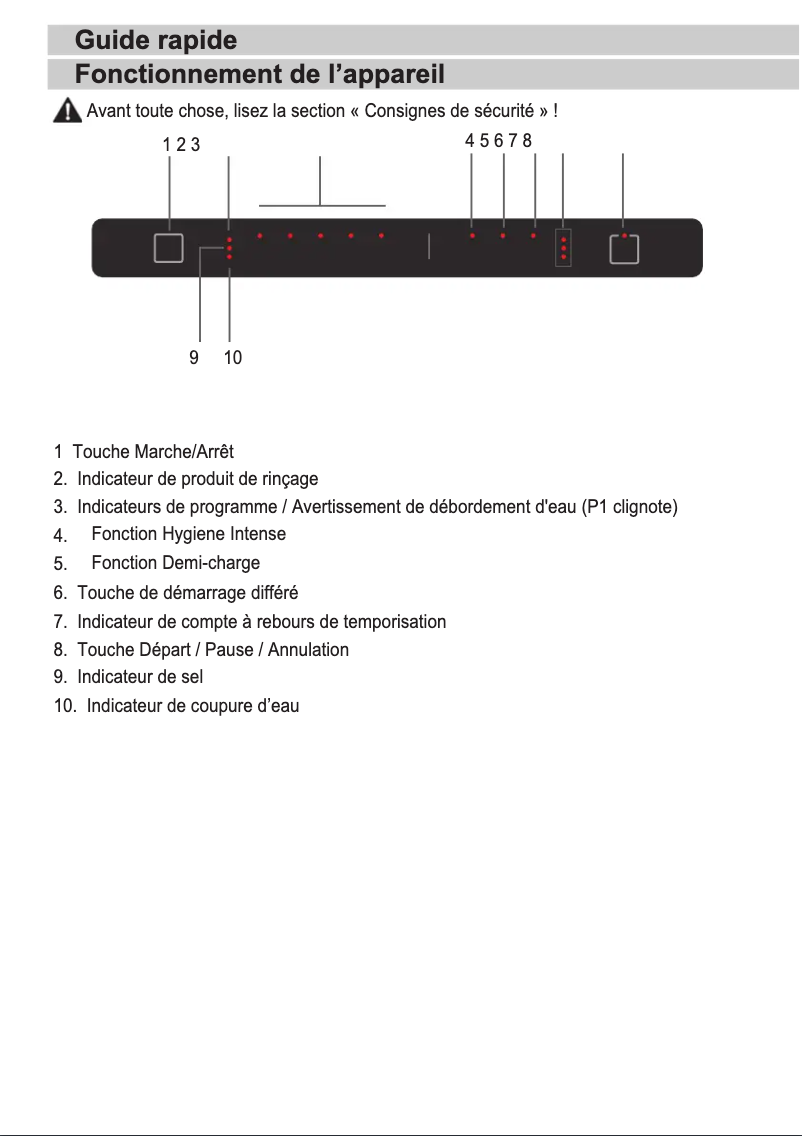 Guide rapide

Fonctionnement de l’appareil

Avant toute chose, lisez la section « Consignes de sécurité » !

1 2 3

4 5 6 7 8

9 10

1 Touche Marche/Arrêt
2. Indicateur de produit de rinçage
3. Indicateurs de programme / Avertissement de débordement d'eau (P1 clignote)
4. Fonction Hygiene Intense
5. Fonction Demi-charge
6. Touche de démarrage différé
7. Indicateur de compte à rebours de temporisation
8. Touche Départ / Pause / Annulation
9. Indicateur de sel
10. Indicateur de coupure d’eau