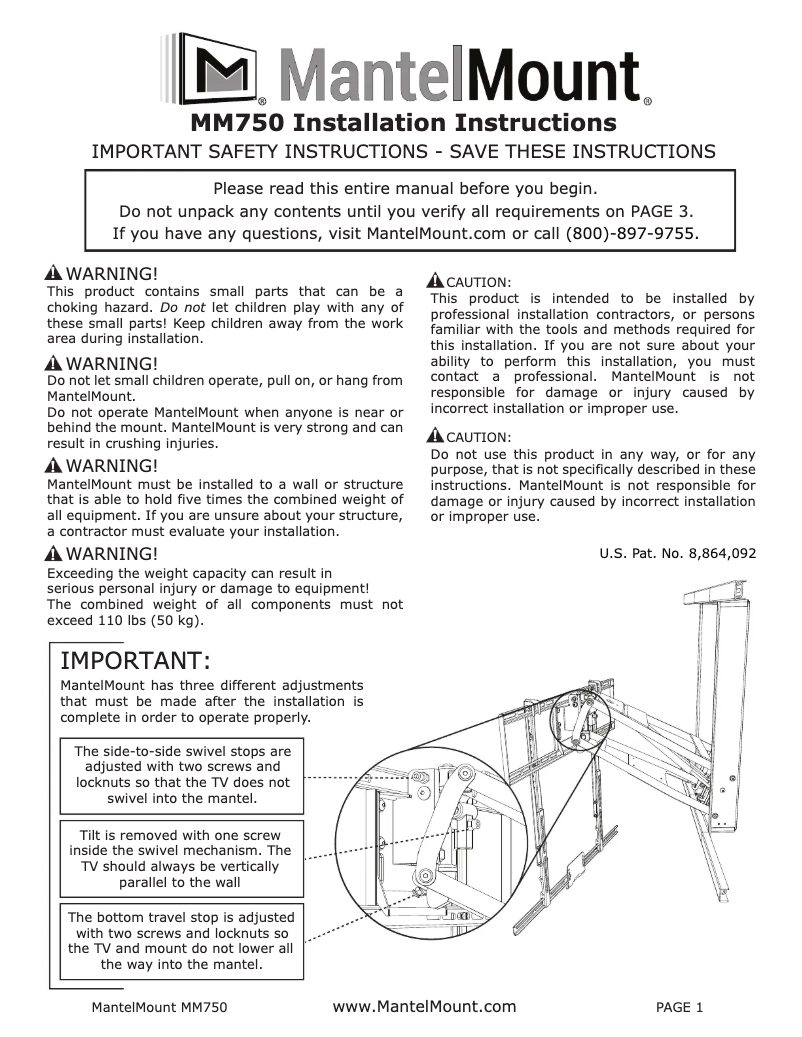 MantelMount®

MM750 Installation Instructions

IMPORTANT SAFETY INSTRUCTIONS - SAVE THESE INSTRUCTIONS

Please read this entire manual before you begin.
Do not unpack any contents until you verify all requirements on PAGE 3.
If you have any questions, visit MantelMount.com or call (800)-897-9755.

WARNING!
This product contains small parts that can be a choking hazard. Do not let children play with any of these small parts! Keep children away from the work area during installation.

WARNING!
Do not let small children operate, pull on, or hang from MantelMount.
Do not operate MantelMount when anyone is near or behind the mount. MantelMount is very strong and can result in crushing injuries.

WARNING!
MantelMount must be installed to a wall or structure that is able to hold five times the combined weight of all equipment. If you are unsure about your structure, a contractor must evaluate your installation.

WARNING!
Exceeding the weight capacity can result in serious personal injury or damage to equipment!
The combined weight of all components must not exceed 110 lbs (50 kg).

CAUTION:
This product is intended to be installed by professional installation contractors, or persons familiar with the tools and methods required for this installation. If you are not sure about your ability to perform this installation, you must contact a professional. MantelMount is not responsible for damage or injury caused by incorrect installation or improper use.

CAUTION:
Do not use this product in any way, or for any purpose, that is not specifically described in these instructions. MantelMount is not responsible for damage or injury caused by incorrect installation or improper use.

U.S. Pat. No. 8,864,092

IMPORTANT:
MantelMount has three different adjustments that must be made after the installation is complete in order to operate properly.

The side-to-side swivel stops are adjusted with two screws and locknuts so that the TV does not swivel into the mantel.

Tilt is removed with one screw inside the swivel mechanism. The TV should always be vertically parallel to the wall

The bottom travel stop is adjusted with two screws and locknuts so the TV and mount do not lower all the way into the mantel.

MantelMount MM750 www.MantelMount.com PAGE 1