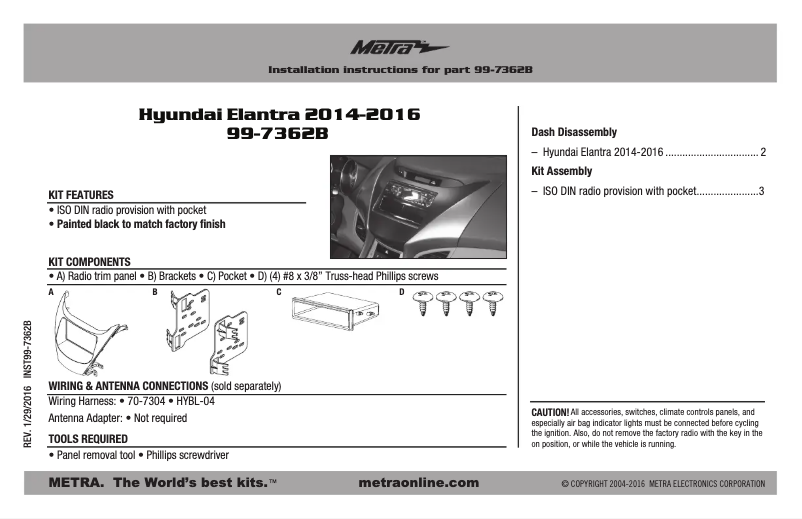 Metra

Installation instructions for part 99-7362B

Hyundai Elantra 2014-2016
99-7362B

KIT FEATURES
• ISO DIN radio provision with pocket
• Painted black to match factory finish

KIT COMPONENTS
• A) Radio trim panel • B) Brackets • C) Pocket • D) (4) #8 x 3/8" Truss-head Phillips screws

A B C D

WIRING & ANTENNA CONNECTIONS (sold separately)
Wiring Harness: • 70-7304 • HYBL-04
Antenna Adapter: • Not required

TOOLS REQUIRED
• Panel removal tool • Phillips screwdriver

REV. 1/29/2016 INST99-7362B

Dash Disassembly
– Hyundai Elantra 2014-2016 ................................ 2
Kit Assembly
– ISO DIN radio provision with pocket......................3

CAUTION! All accessories, switches, climate controls panels, and especially air bag indicator lights must be connected before cycling the ignition. Also, do not remove the factory radio with the key in the on position, or while the vehicle is running.

METRA. The World's best kits.™ metraonline.com © COPYRIGHT 2004-2016 METRA ELECTRONICS CORPORATION