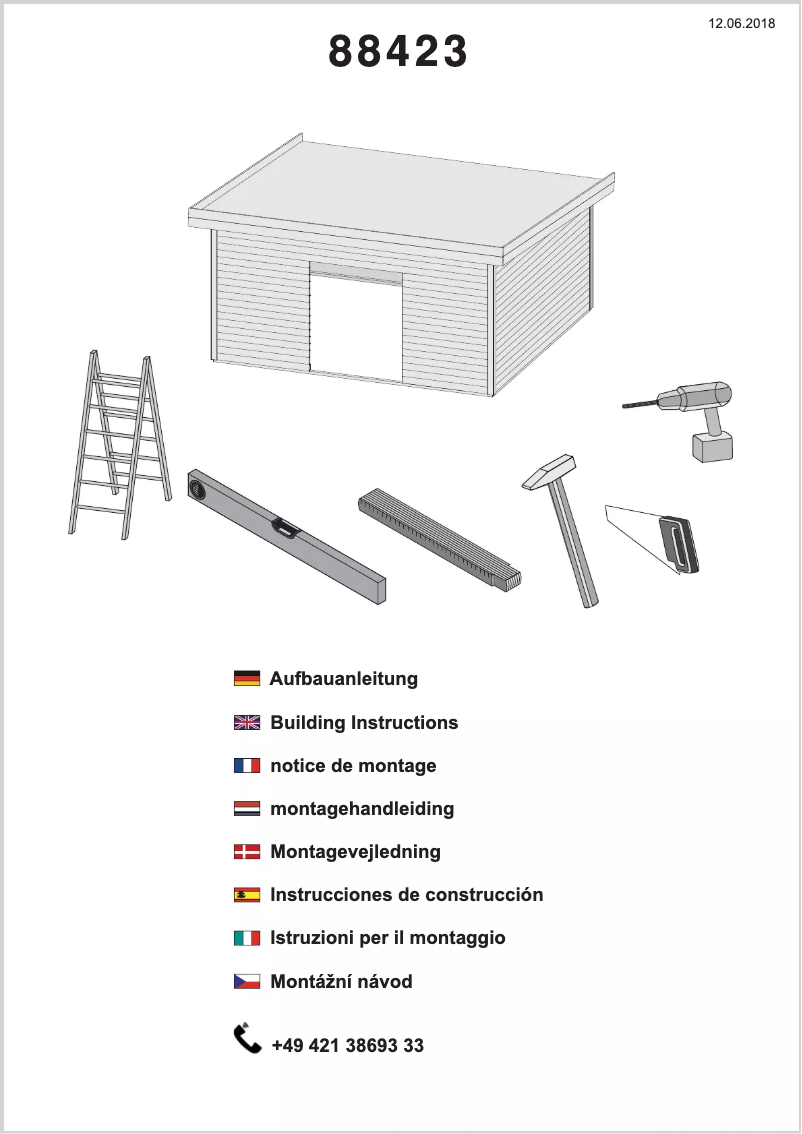 12.06.2018

88423

Aufbauanleitung

Building Instructions

notice de montage

montagehandleiding

Montagevejledning

Instrucciones de construcción

Istruzioni per il montaggio

Montážní návod

+49 421 38693 33