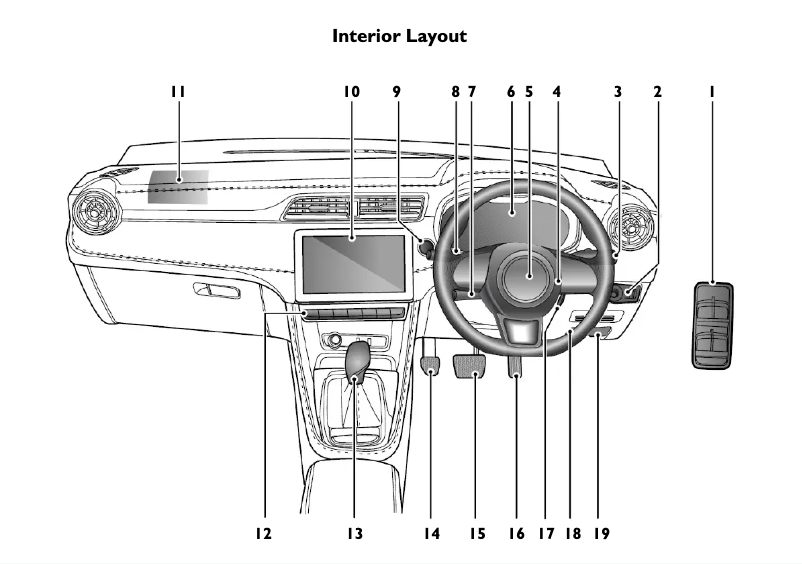 Interior Layout

11 10 9 8 7 6 5 4 3 2 1

12 13 14 15 16 17 18 19