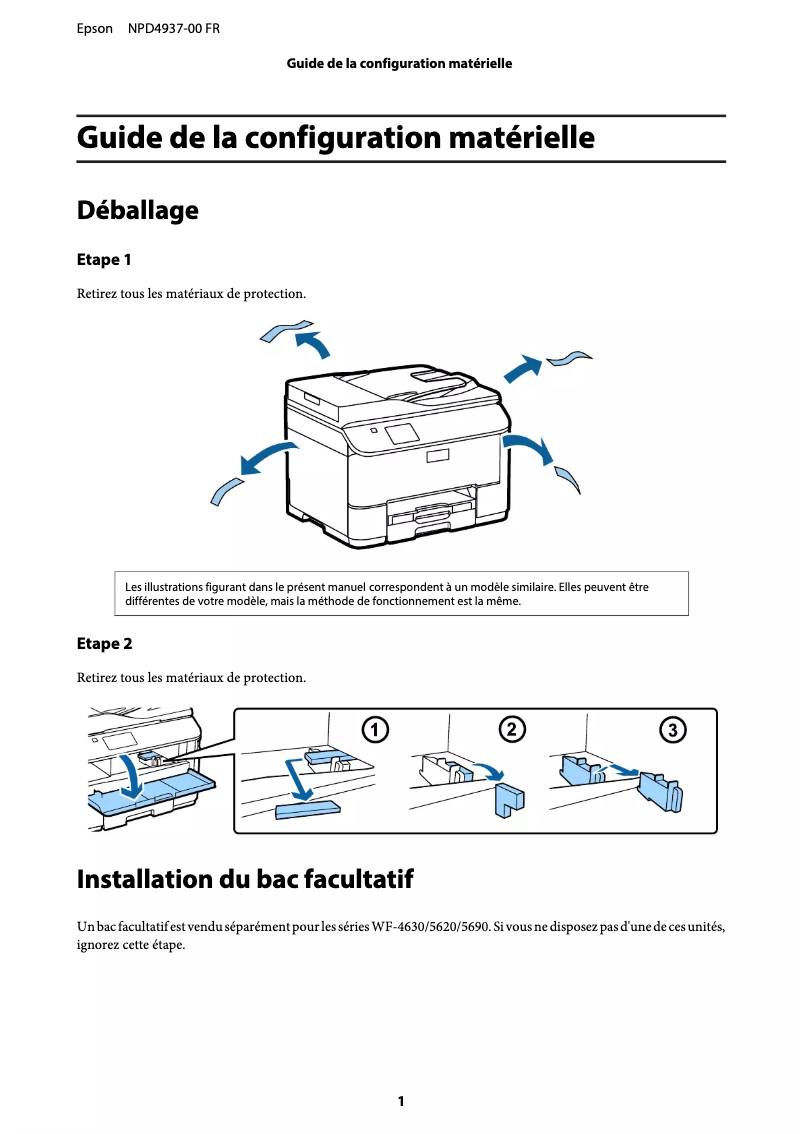 Epson NPD4937-00 FR

Guide de la configuration matérielle

Guide de la configuration matérielle

Déballage

Etape 1

Retirez tous les matériaux de protection.

Les illustrations figurant dans le présent manuel correspondent à un modèle similaire. Elles peuvent être différentes de votre modèle, mais la méthode de fonctionnement est la même.

Etape 2

Retirez tous les matériaux de protection.

1

2

3

Installation du bac facultatif

Un bac facultatif est vendu séparément pour les séries WF-4630/5620/5690. Si vous ne disposez pas d'une de ces unités, ignorez cette étape.

1