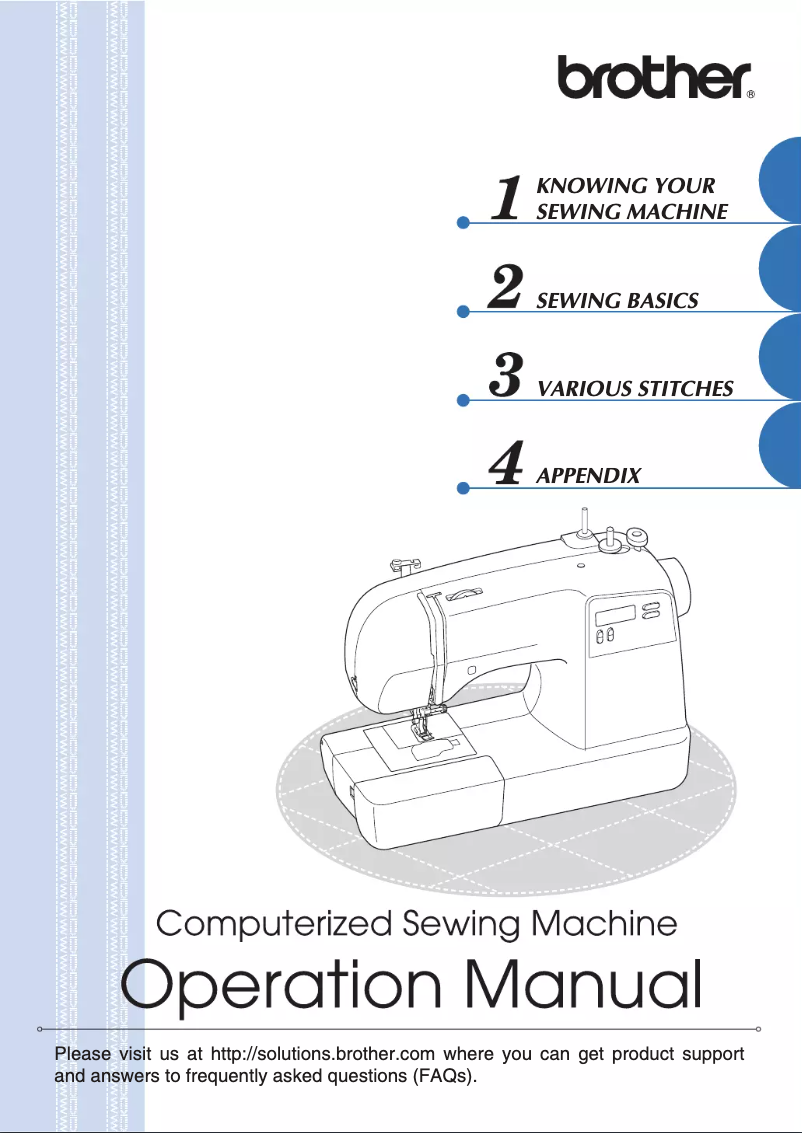 brother®

1 KNOWING YOUR SEWING MACHINE

2 SEWING BASICS

3 VARIOUS STITCHES

4 APPENDIX

Computerized Sewing Machine

Operation Manual

Please visit us at http://solutions.brother.com where you can get product support and answers to frequently asked questions (FAQs).