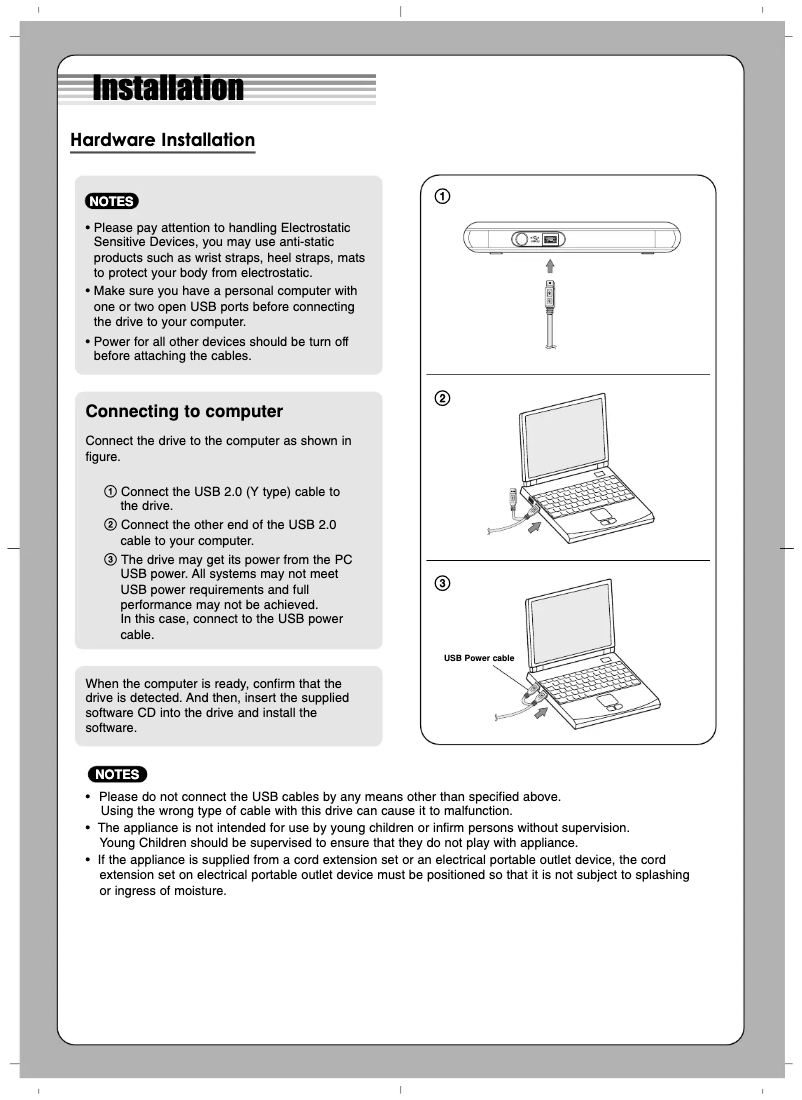 Installation

Hardware Installation

NOTES

• Please pay attention to handling Electrostatic Sensitive Devices, you may use anti-static products such as wrist straps, heel straps, mats to protect your body from electrostatic.
• Make sure you have a personal computer with one or two open USB ports before connecting the drive to your computer.
• Power for all other devices should be turn off before attaching the cables.

Connecting to computer

Connect the drive to the computer as shown in figure.

① Connect the USB 2.0 (Y type) cable to the drive.
② Connect the other end of the USB 2.0 cable to your computer.
③ The drive may get its power from the PC USB power. All systems may not meet USB power requirements and full performance may not be achieved. In this case, connect to the USB power cable.

When the computer is ready, confirm that the drive is detected. And then, insert the supplied software CD into the drive and install the software.

①

②

③

USB Power cable

NOTES

• Please do not connect the USB cables by any means other than specified above. Using the wrong type of cable with this drive can cause it to malfunction.
• The appliance is not intended for use by young children or infirm persons without supervision. Young Children should be supervised to ensure that they do not play with appliance.
• If the appliance is supplied from a cord extension set or an electrical portable outlet device, the cord extension set on electrical portable outlet device must be positioned so that it is not subject to splashing or ingress of moisture.