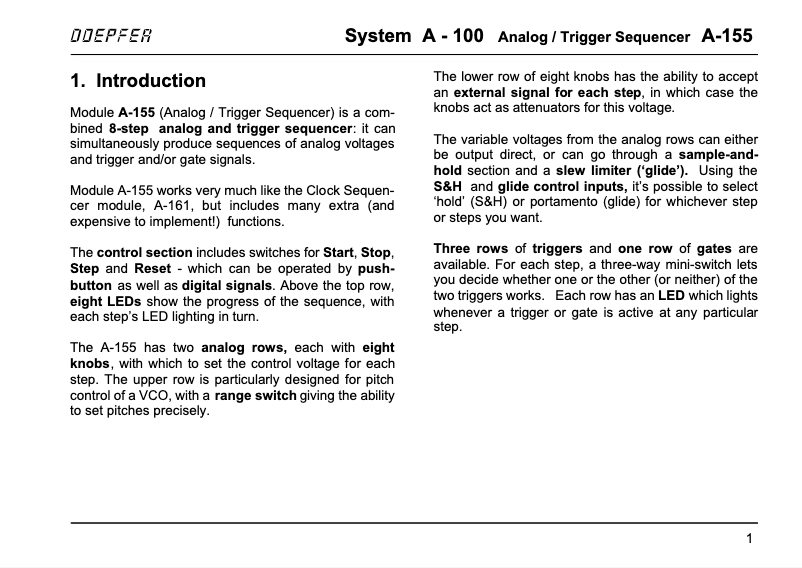 DOEPFER System A - 100 Analog / Trigger Sequencer A-155

1. Introduction

Module A-155 (Analog / Trigger Sequencer) is a combined 8-step analog and trigger sequencer: it can simultaneously produce sequences of analog voltages and trigger and/or gate signals.

Module A-155 works very much like the Clock Sequencer module, A-161, but includes many extra (and expensive to implement!) functions.

The control section includes switches for Start, Stop, Step and Reset - which can be operated by push-button as well as digital signals. Above the top row, eight LEDs show the progress of the sequence, with each step's LED lighting in turn.

The A-155 has two analog rows, each with eight knobs, with which to set the control voltage for each step. The upper row is particularly designed for pitch control of a VCO, with a range switch giving the ability to set pitches precisely.

The lower row of eight knobs has the ability to accept an external signal for each step, in which case the knobs act as attenuators for this voltage.

The variable voltages from the analog rows can either be output direct, or can go through a sample-and-hold section and a slew limiter ('glide'). Using the S&H and glide control inputs, it's possible to select 'hold' (S&H) or portamento (glide) for whichever step or steps you want.

Three rows of triggers and one row of gates are available. For each step, a three-way mini-switch lets you decide whether one or the other (or neither) of the two triggers works. Each row has an LED which lights whenever a trigger or gate is active at any particular step.

1