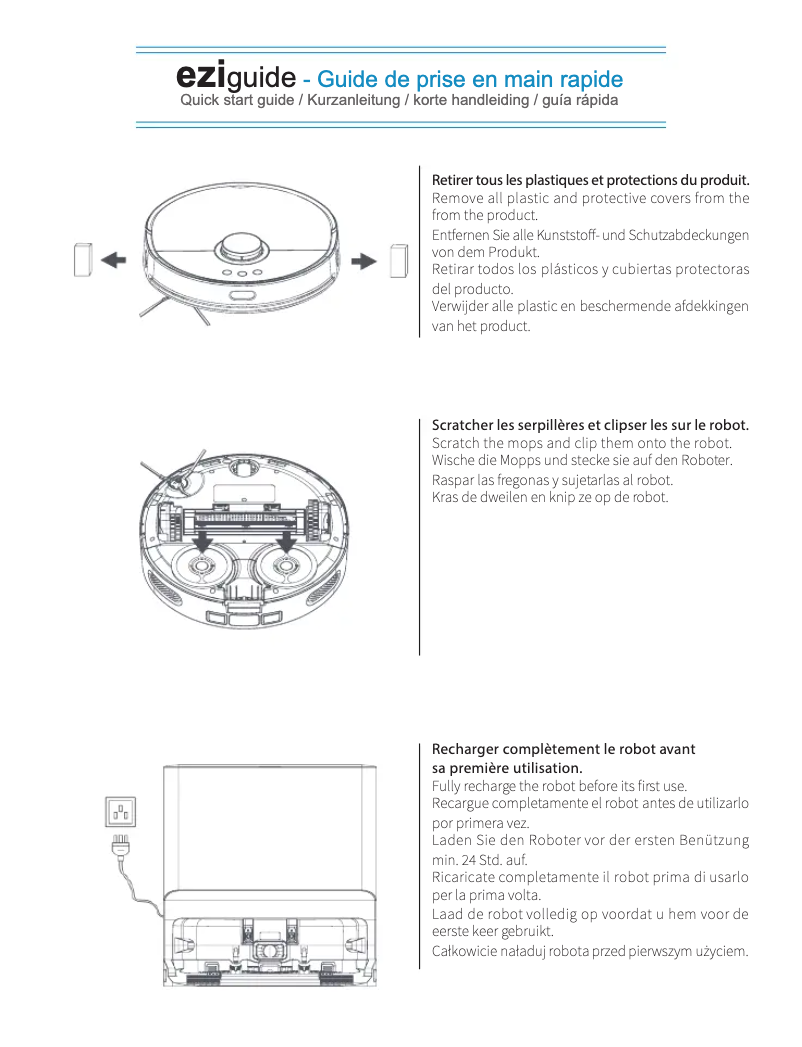 eziguide - Guide de prise en main rapide
Quick start guide / Kurzanleitung / korte handleiding / guía rápida

Retirer tous les plastiques et protections du produit.
Remove all plastic and protective covers from the from the product.
Entfernen Sie alle Kunststoff- und Schutzabdeckungen von dem Produkt.
Retirar todos los plásticos y cubiertas protectoras del producto.
Verwijder alle plastic en beschermende afdekkingen van het product.

Scratcher les serpillères et clipser les sur le robot.
Scratch the mops and clip them onto the robot.
Wische die Mopps und stecke sie auf den Roboter.
Raspar las fregonas y sujetarlas al robot.
Kras de dweilen en knip ze op de robot.

Recharger complètement le robot avant sa première utilisation.
Fully recharge the robot before its first use.
Recargue completamente el robot antes de utilizarlo por primera vez.
Laden Sie den Roboter vor der ersten Benützung min. 24 Std. auf.
Ricaricate completamente il robot prima di usarlo per la prima volta.
Laad de robot volledig op voordat u hem voor de eerste keer gebruikt.
Całkowicie naładuj robota przed pierwszym użyciem.