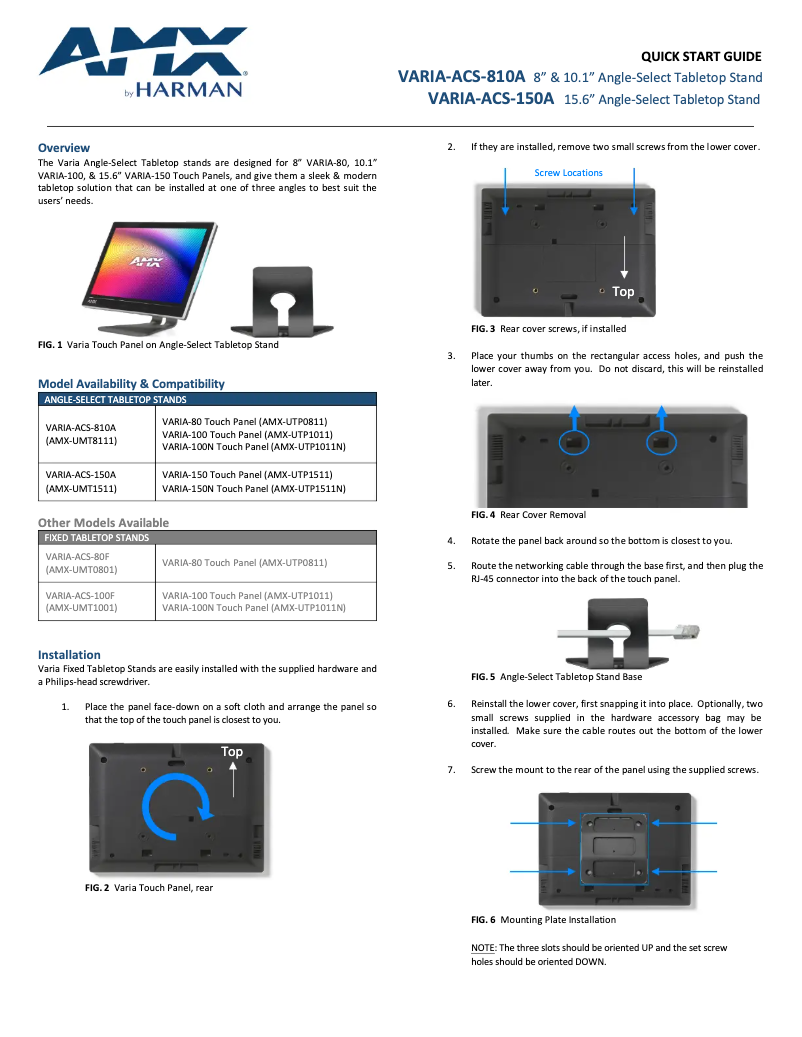 AMX by HARMAN

QUICK START GUIDE
VARIA-ACS-810A 8" & 10.1" Angle-Select Tabletop Stand
VARIA-ACS-150A 15.6" Angle-Select Tabletop Stand

Overview
The Varia Angle-Select Tabletop stands are designed for 8" VARIA-80, 10.1" VARIA-100, & 15.6" VARIA-150 Touch Panels, and give them a sleek & modern tabletop solution that can be installed at one of three angles to best suit the users' needs.

AMX

FIG. 1 Varia Touch Panel on Angle-Select Tabletop Stand

Model Availability & Compatibility

| ANGLE-SELECT TABLETOP STANDS | |
|---|---|
| VARIA-ACS-810A (AMX-UMT8111) | VARIA-80 Touch Panel (AMX-UTP0811) VARIA-100 Touch Panel (AMX-UTP1011) VARIA-100N Touch Panel (AMX-UTP1011N) |
| VARIA-ACS-150A (AMX-UMT1511) | VARIA-150 Touch Panel (AMX-UTP1511) VARIA-150N Touch Panel (AMX-UTP1511N) |

Other Models Available

| FIXED TABLETOP STANDS | |
|---|---|
| VARIA-ACS-80F (AMX-UMT0801) | VARIA-80 Touch Panel (AMX-UTP0811) |
| VARIA-ACS-100F (AMX-UMT1001) | VARIA-100 Touch Panel (AMX-UTP1011) VARIA-100N Touch Panel (AMX-UTP1011N) |

Installation
Varia Fixed Tabletop Stands are easily installed with the supplied hardware and a Philips-head screwdriver.

1. Place the panel face-down on a soft cloth and arrange the panel so that the top of the touch panel is closest to you.

Top

FIG. 2 Varia Touch Panel, rear

2. If they are installed, remove two small screws from the lower cover.

Screw Locations

Top

FIG. 3 Rear cover screws, if installed

3. Place your thumbs on the rectangular access holes, and push the lower cover away from you. Do not discard, this will be reinstalled later.

FIG. 4 Rear Cover Removal

4. Rotate the panel back around so the bottom is closest to you.

5. Route the networking cable through the base first, and then plug the RJ-45 connector into the back of the touch panel.

FIG. 5 Angle-Select Tabletop Stand Base

6. Reinstall the lower cover, first snapping it into place. Optionally, two small screws supplied in the hardware accessory bag may be installed. Make sure the cable routes out the bottom of the lower cover.

7. Screw the mount to the rear of the panel using the supplied screws.

FIG. 6 Mounting Plate Installation

NOTE: The three slots should be oriented UP and the set screw holes should be oriented DOWN.