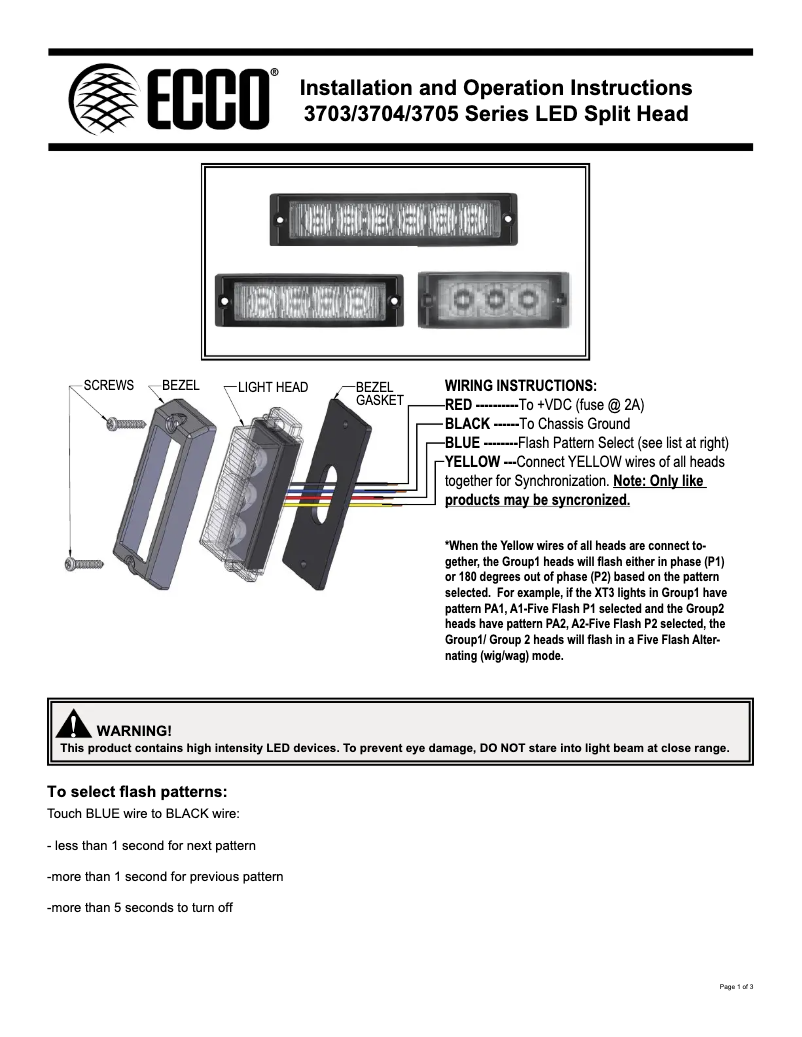 ECCO®

Installation and Operation Instructions
3703/3704/3705 Series LED Split Head

SCREWS BEZEL LIGHT HEAD BEZEL GASKET

WIRING INSTRUCTIONS:
RED ----------To +VDC (fuse @ 2A)
BLACK ------To Chassis Ground
BLUE --------Flash Pattern Select (see list at right)
YELLOW ---Connect YELLOW wires of all heads together for Synchronization. Note: Only like products may be syncronized.

*When the Yellow wires of all heads are connect together, the Group1 heads will flash either in phase (P1) or 180 degrees out of phase (P2) based on the pattern selected. For example, if the XT3 lights in Group1 have pattern PA1, A1-Five Flash P1 selected and the Group2 heads have pattern PA2, A2-Five Flash P2 selected, the Group1/ Group 2 heads will flash in a Five Flash Alternating (wig/wag) mode.

WARNING!
This product contains high intensity LED devices. To prevent eye damage, DO NOT stare into light beam at close range.

To select flash patterns:
Touch BLUE wire to BLACK wire:

- less than 1 second for next pattern

-more than 1 second for previous pattern

-more than 5 seconds to turn off

Page 1 of 3