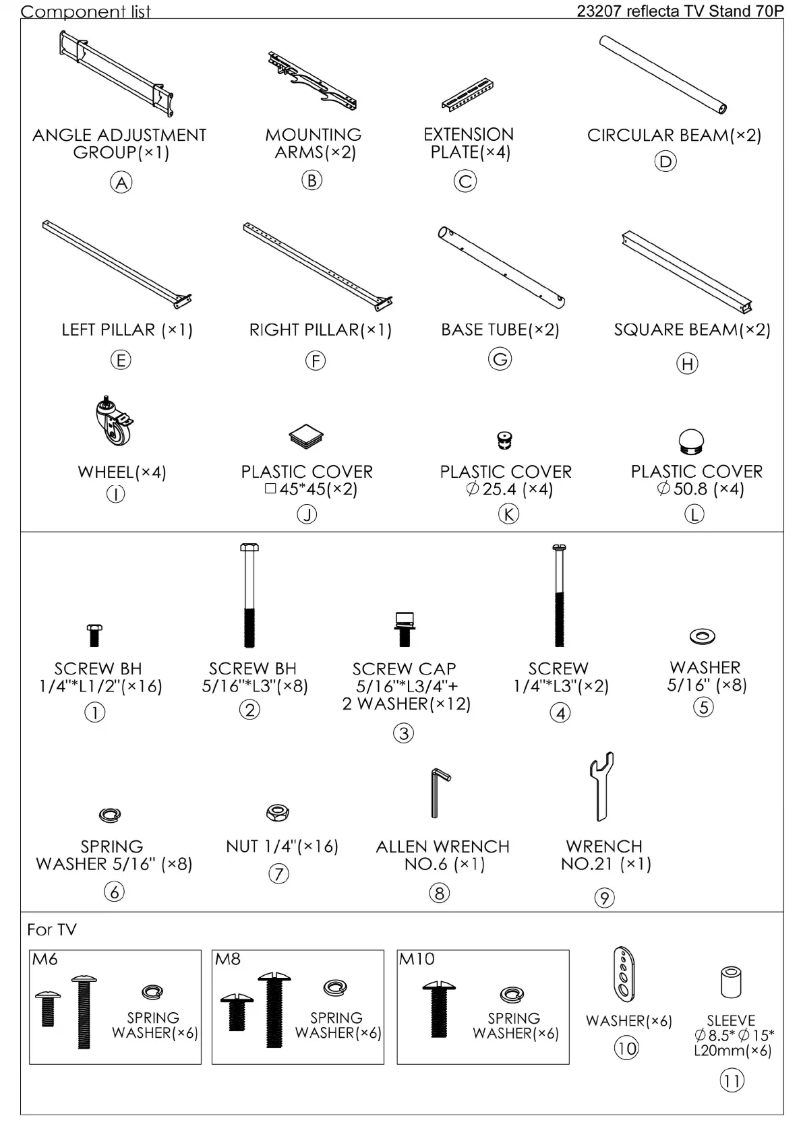 Component list

23207 reflecta TV Stand 70P

ANGLE ADJUSTMENT GROUP(×1)
A

MOUNTING ARMS(×2)
B

EXTENSION PLATE(×4)
C

CIRCULAR BEAM(×2)
D

LEFT PILLAR (×1)
E

RIGHT PILLAR(×1)
F

BASE TUBE(×2)
G

SQUARE BEAM(×2)
H

WHEEL(×4)
I

PLASTIC COVER □45*45(×2)
J

PLASTIC COVER ∅25.4 (×4)
K

PLASTIC COVER ∅50.8 (×4)
L

SCREW BH 1/4"*L1/2"(×16)
1

SCREW BH 5/16"*L3"(×8)
2

SCREW CAP 5/16"*L3/4"+ 2 WASHER(×12)
3

SCREW 1/4"*L3"(×2)
4

WASHER 5/16" (×8)
5

SPRING WASHER 5/16" (×8)
6

NUT 1/4"(×16)
7

ALLEN WRENCH NO.6 (×1)
8

WRENCH NO.21 (×1)
9

For TV

M6
SPRING WASHER(×6)

M8
SPRING WASHER(×6)

M10
SPRING WASHER(×6)

WASHER(×6)
10

SLEEVE ∅8.5*∅15* L20mm(×6)
11