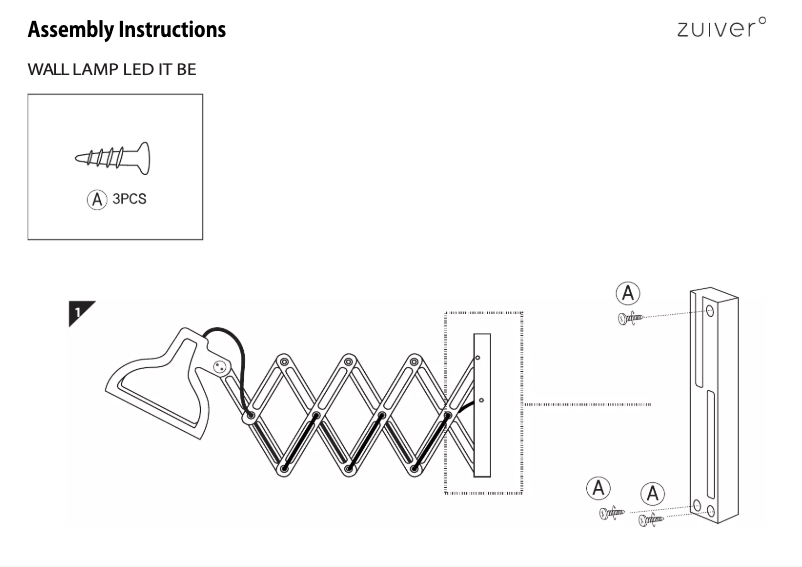 Assembly Instructions

zuiver°

WALL LAMP LED IT BE

A 3PCS

1

A

A

A