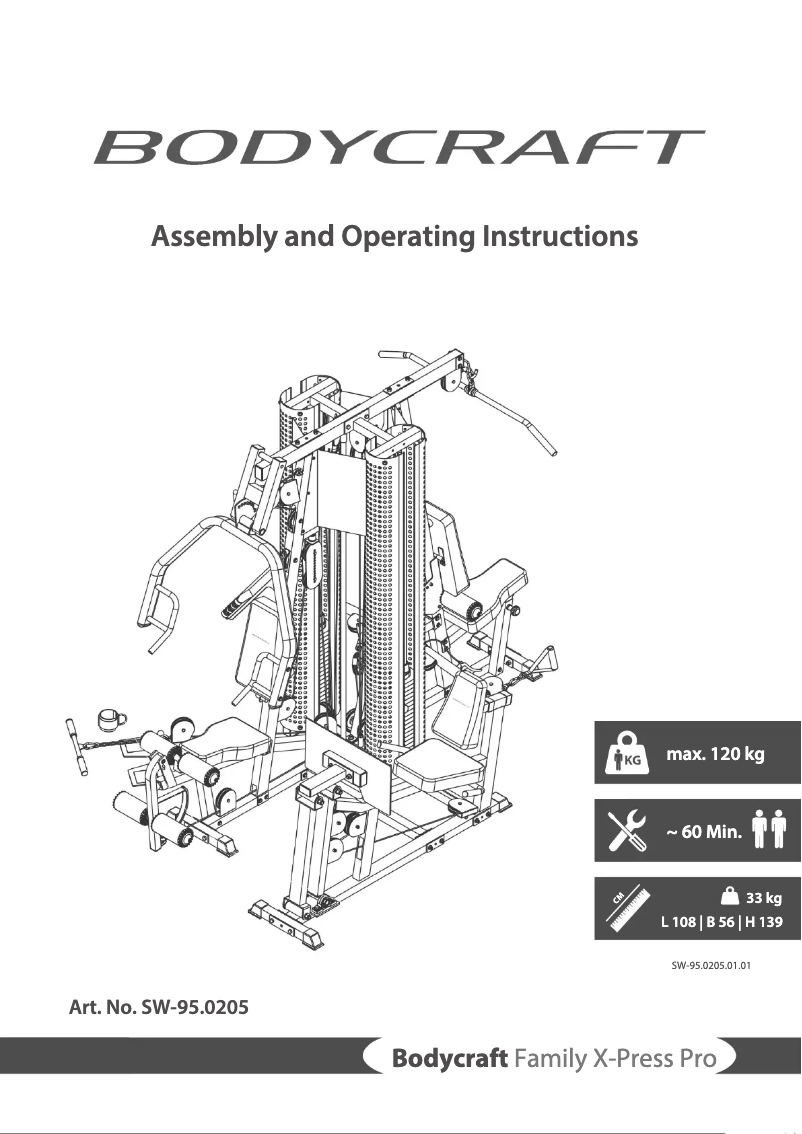 BODYCRAFT

Assembly and Operating Instructions

KG max. 120 kg

~ 60 Min.

CM

33 kg
L 108 | B 56 | H 139

SW-95.0205.01.01

Art. No. SW-95.0205

Bodycraft Family X-Press Pro