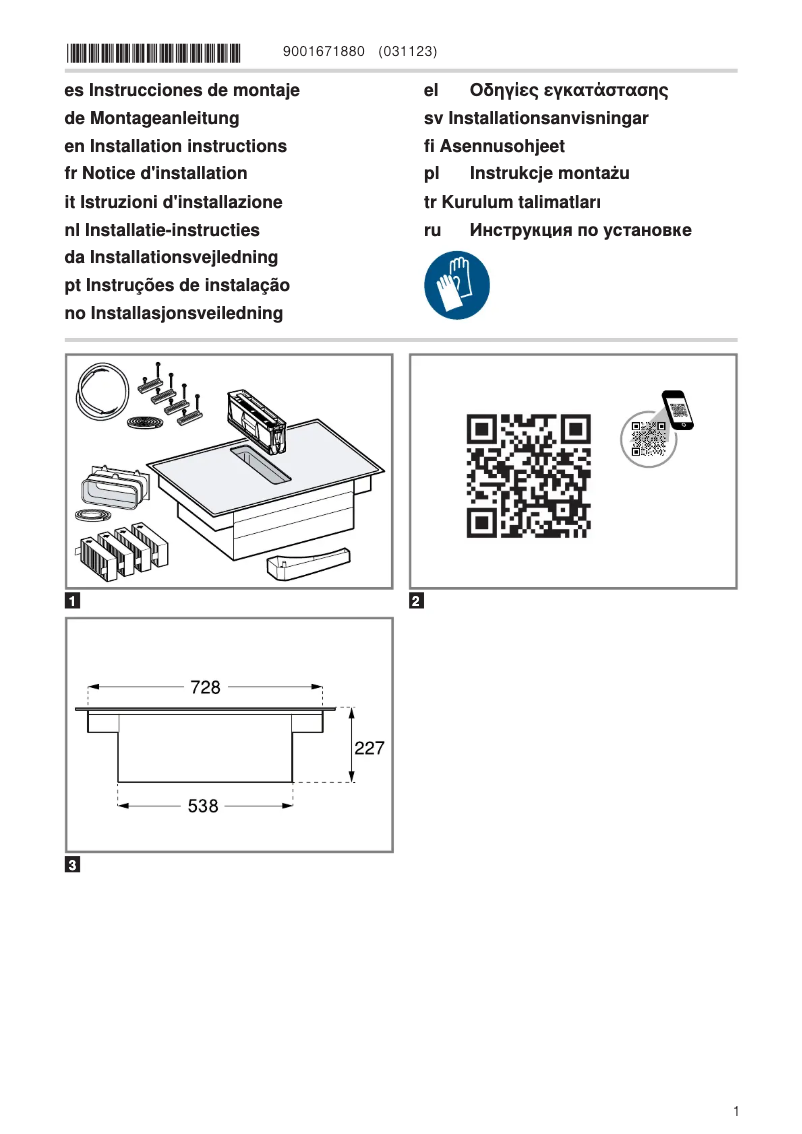 9001671880 (031123)

es Instrucciones de montaje
de Montageanleitung
en Installation instructions
fr Notice d'installation
it Istruzioni d'installazione
nl Installatie-instructies
da Installationsvejledning
pt Instruções de instalação
no Installasjonsveiledning

el Οδηγίες εγκατάστασης
sv Installationsanvisningar
fi Asennusohjeet
pl Instrukcje montażu
tr Kurulum talimatları
ru Инструкция по установке

1

2

728

227

538

3

1