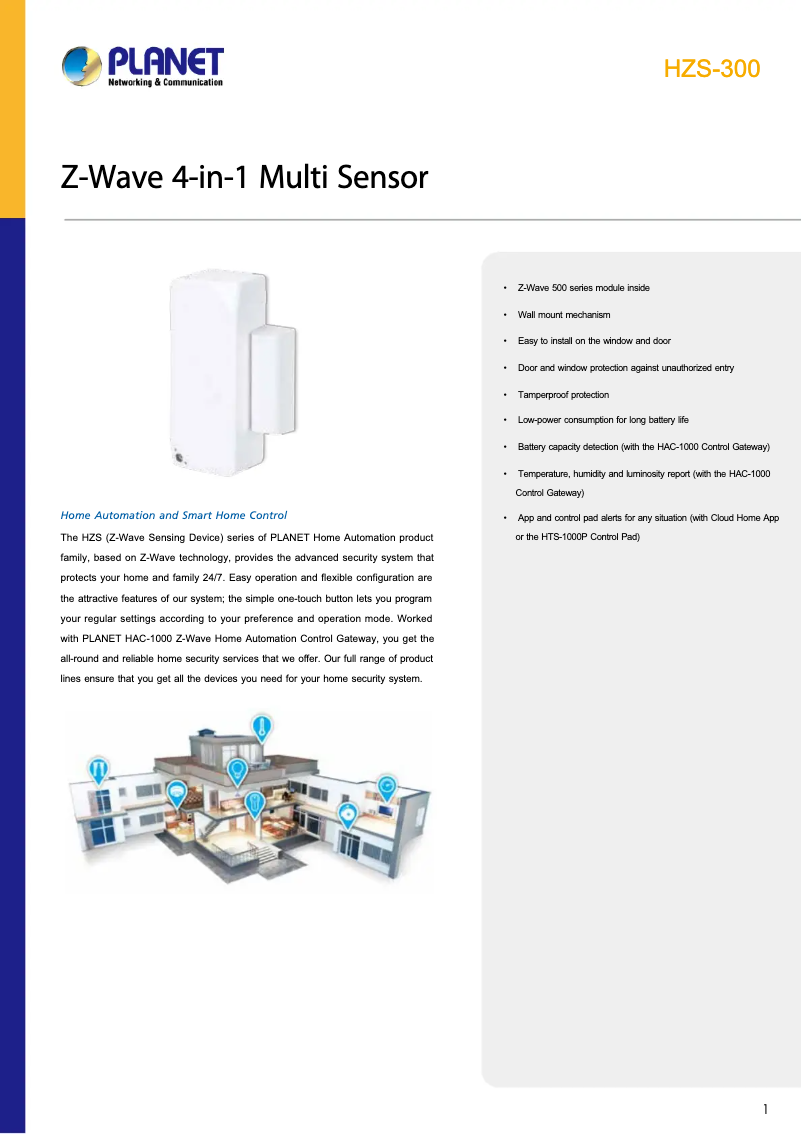 PLANET
Networking & Communication

HZS-300

Z-Wave 4-in-1 Multi Sensor

Home Automation and Smart Home Control

The HZS (Z-Wave Sensing Device) series of PLANET Home Automation product family, based on Z-Wave technology, provides the advanced security system that protects your home and family 24/7. Easy operation and flexible configuration are the attractive features of our system; the simple one-touch button lets you program your regular settings according to your preference and operation mode. Worked with PLANET HAC-1000 Z-Wave Home Automation Control Gateway, you get the all-round and reliable home security services that we offer. Our full range of product lines ensure that you get all the devices you need for your home security system.

• Z-Wave 500 series module inside
• Wall mount mechanism
• Easy to install on the window and door
• Door and window protection against unauthorized entry
• Tamperproof protection
• Low-power consumption for long battery life
• Battery capacity detection (with the HAC-1000 Control Gateway)
• Temperature, humidity and luminosity report (with the HAC-1000 Control Gateway)
• App and control pad alerts for any situation (with Cloud Home App or the HTS-1000P Control Pad)

1