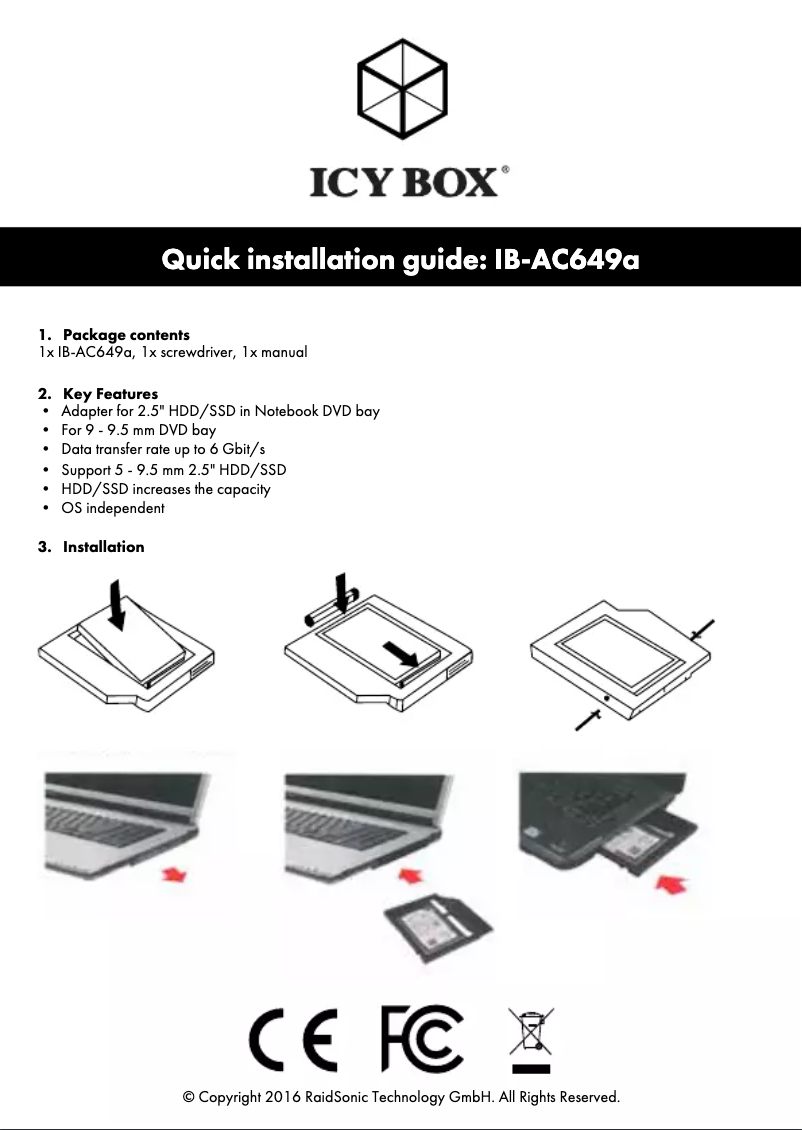 ICY BOX®

Quick installation guide: IB-AC649a

1. Package contents
1x IB-AC649a, 1x screwdriver, 1x manual

2. Key Features
• Adapter for 2.5" HDD/SSD in Notebook DVD bay
• For 9 - 9.5 mm DVD bay
• Data transfer rate up to 6 Gbit/s
• Support 5 - 9.5 mm 2.5" HDD/SSD
• HDD/SSD increases the capacity
• OS independent

3. Installation

CE FC

© Copyright 2016 RaidSonic Technology GmbH. All Rights Reserved.