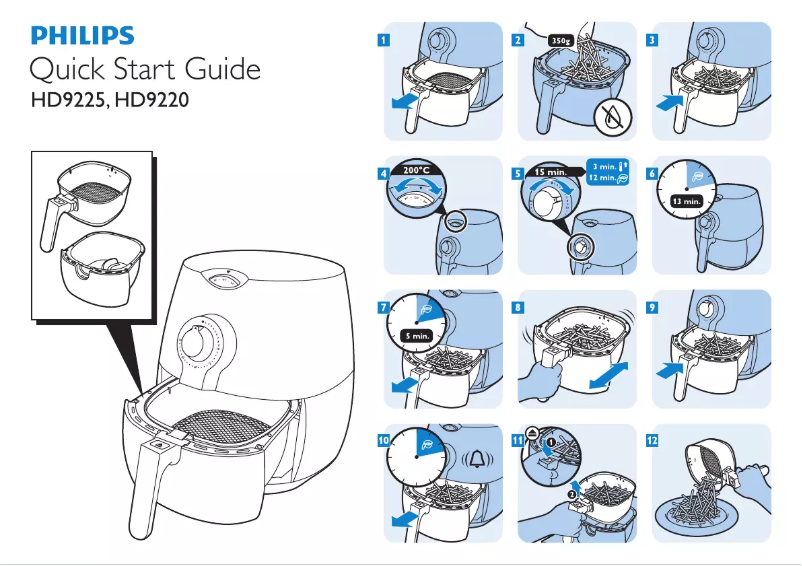 PHILIPS
Quick Start Guide
HD9225, HD9220

1
2
350g
3
4
200°C
5
15 min.
3 min.
12 min.
6
13 min.
7
5 min.
8
9
10
11
1
2
12