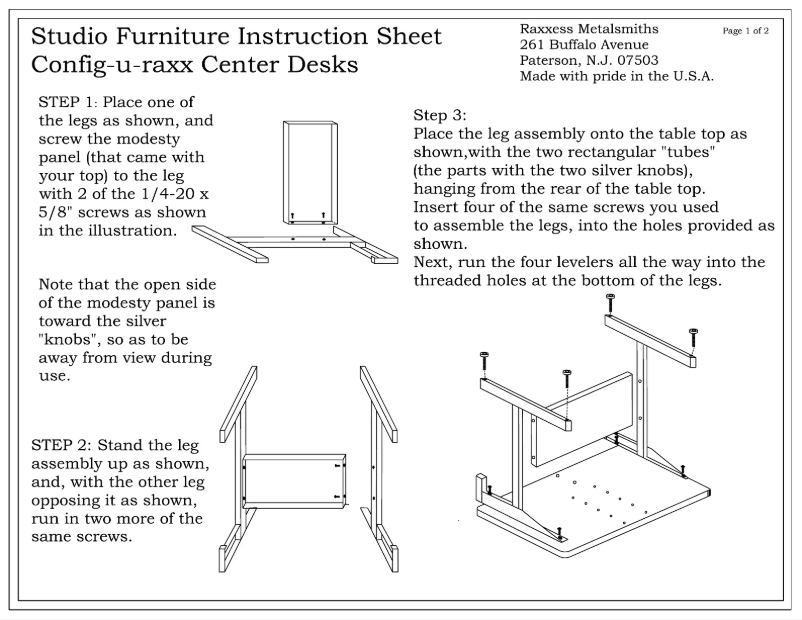 Studio Furniture Instruction Sheet
Config-u-raxx Center Desks

Raxxess Metalsmiths
261 Buffalo Avenue
Paterson, N.J. 07503
Made with pride in the U.S.A.

Page 1 of 2

STEP 1: Place one of the legs as shown, and screw the modesty panel (that came with your top) to the leg with 2 of the 1/4-20 x 5/8" screws as shown in the illustration.

Note that the open side of the modesty panel is toward the silver "knobs", so as to be away from view during use.

STEP 2: Stand the leg assembly up as shown, and, with the other leg opposing it as shown, run in two more of the same screws.

Step 3:
Place the leg assembly onto the table top as shown,with the two rectangular "tubes" (the parts with the two silver knobs), hanging from the rear of the table top.
Insert four of the same screws you used to assemble the legs, into the holes provided as shown.
Next, run the four levelers all the way into the threaded holes at the bottom of the legs.