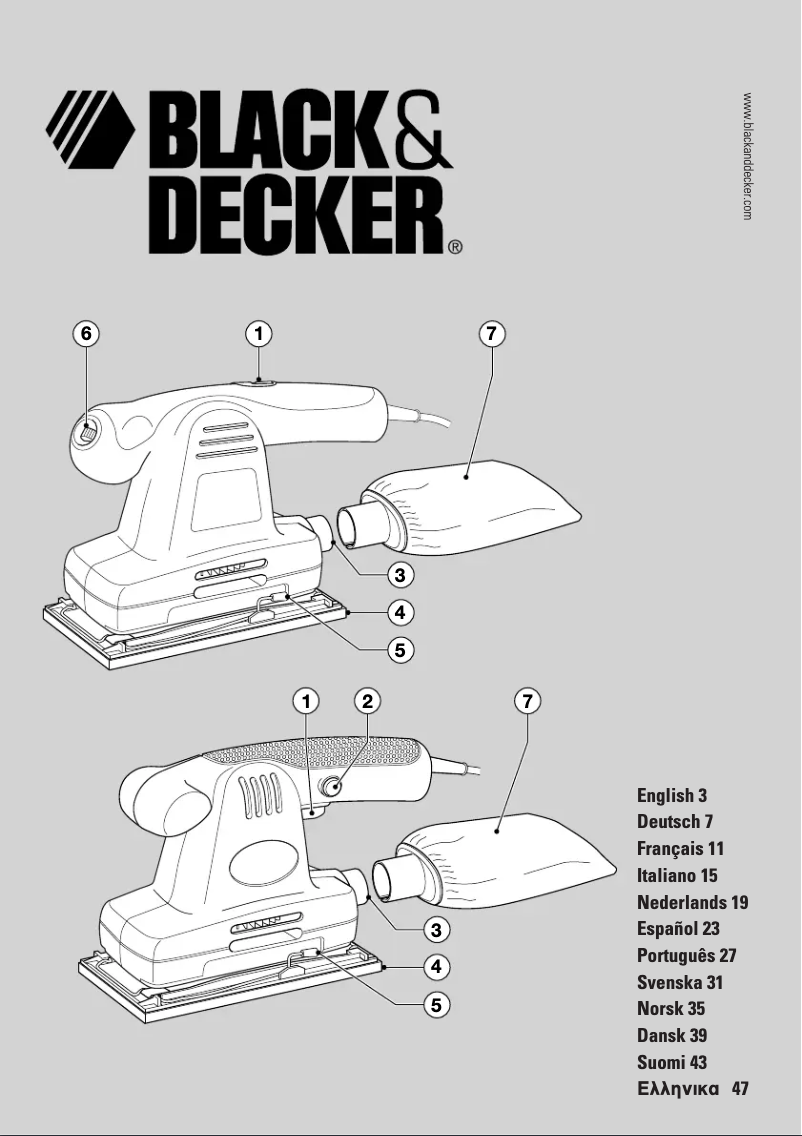 BLACK&
DECKER®

www.blackanddecker.com

6
1
7
3
4
5

1
2
7
3
4
5

English 3
Deutsch 7
Français 11
Italiano 15
Nederlands 19
Español 23
Português 27
Svenska 31
Norsk 35
Dansk 39
Suomi 43
Ελληνικα 47