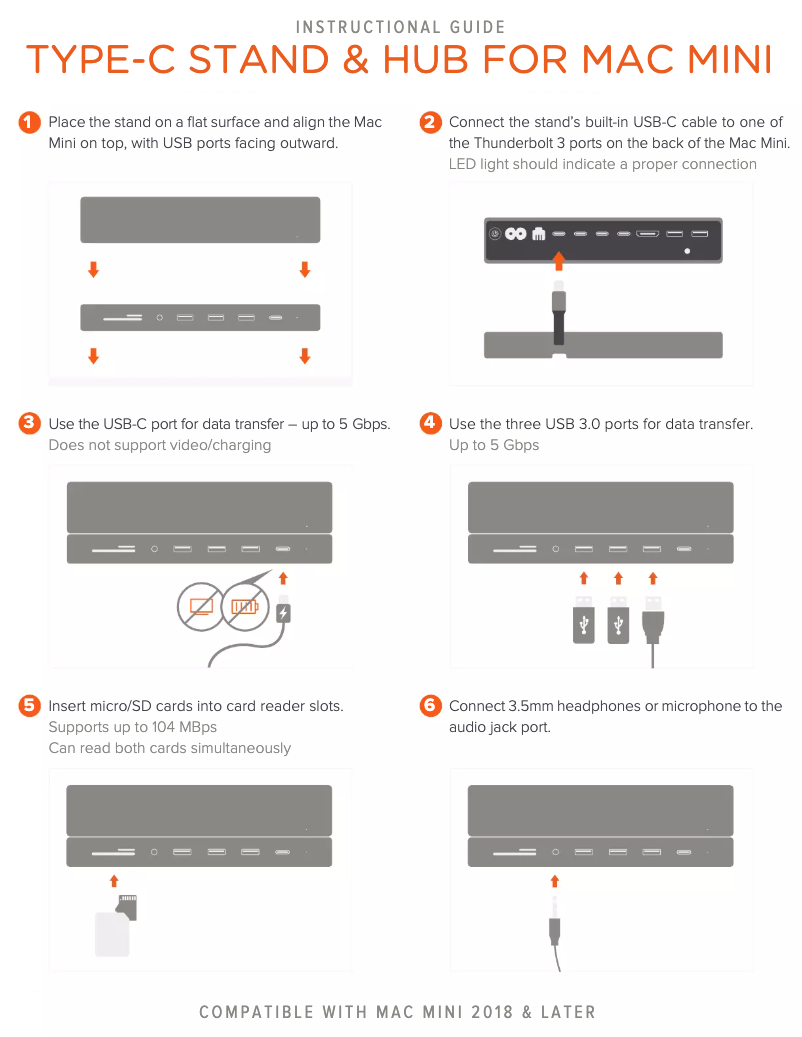 INSTRUCTIONAL GUIDE

TYPE-C STAND & HUB FOR MAC MINI

1 Place the stand on a flat surface and align the Mac Mini on top, with USB ports facing outward.

2 Connect the stand's built-in USB-C cable to one of the Thunderbolt 3 ports on the back of the Mac Mini.
LED light should indicate a proper connection

3 Use the USB-C port for data transfer – up to 5 Gbps.
Does not support video/charging

4 Use the three USB 3.0 ports for data transfer.
Up to 5 Gbps

5 Insert micro/SD cards into card reader slots.
Supports up to 104 MBps
Can read both cards simultaneously

6 Connect 3.5mm headphones or microphone to the audio jack port.

COMPATIBLE WITH MAC MINI 2018 & LATER