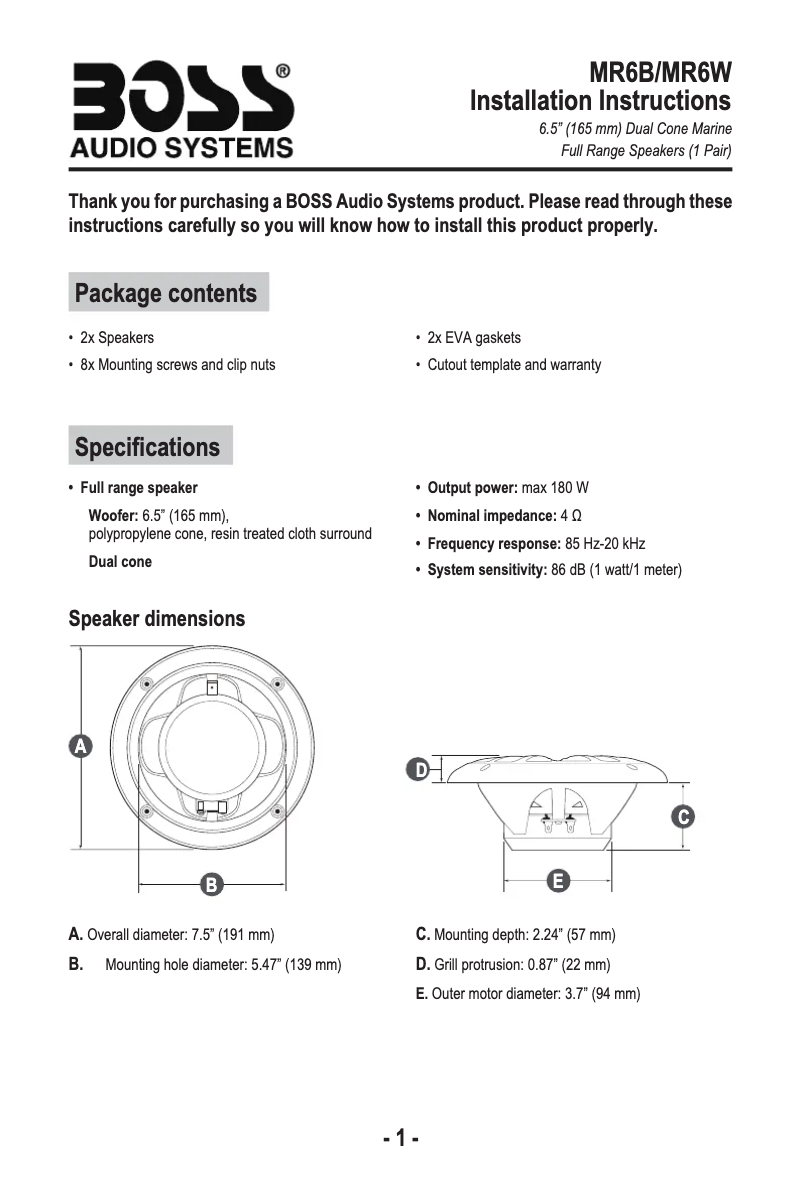 BOSS®
AUDIO SYSTEMS

MR6B/MR6W
Installation Instructions
6.5" (165 mm) Dual Cone Marine
Full Range Speakers (1 Pair)

Thank you for purchasing a BOSS Audio Systems product. Please read through these instructions carefully so you will know how to install this product properly.

Package contents

• 2x Speakers
• 8x Mounting screws and clip nuts

• 2x EVA gaskets
• Cutout template and warranty

Specifications

• Full range speaker
Woofer: 6.5" (165 mm), polypropylene cone, resin treated cloth surround
Dual cone

• Output power: max 180 W
• Nominal impedance: 4 Ω
• Frequency response: 85 Hz-20 kHz
• System sensitivity: 86 dB (1 watt/1 meter)

Speaker dimensions

A

B

D

C

E

A. Overall diameter: 7.5" (191 mm)
B. Mounting hole diameter: 5.47" (139 mm)

C. Mounting depth: 2.24" (57 mm)
D. Grill protrusion: 0.87" (22 mm)
E. Outer motor diameter: 3.7" (94 mm)

- 1 -