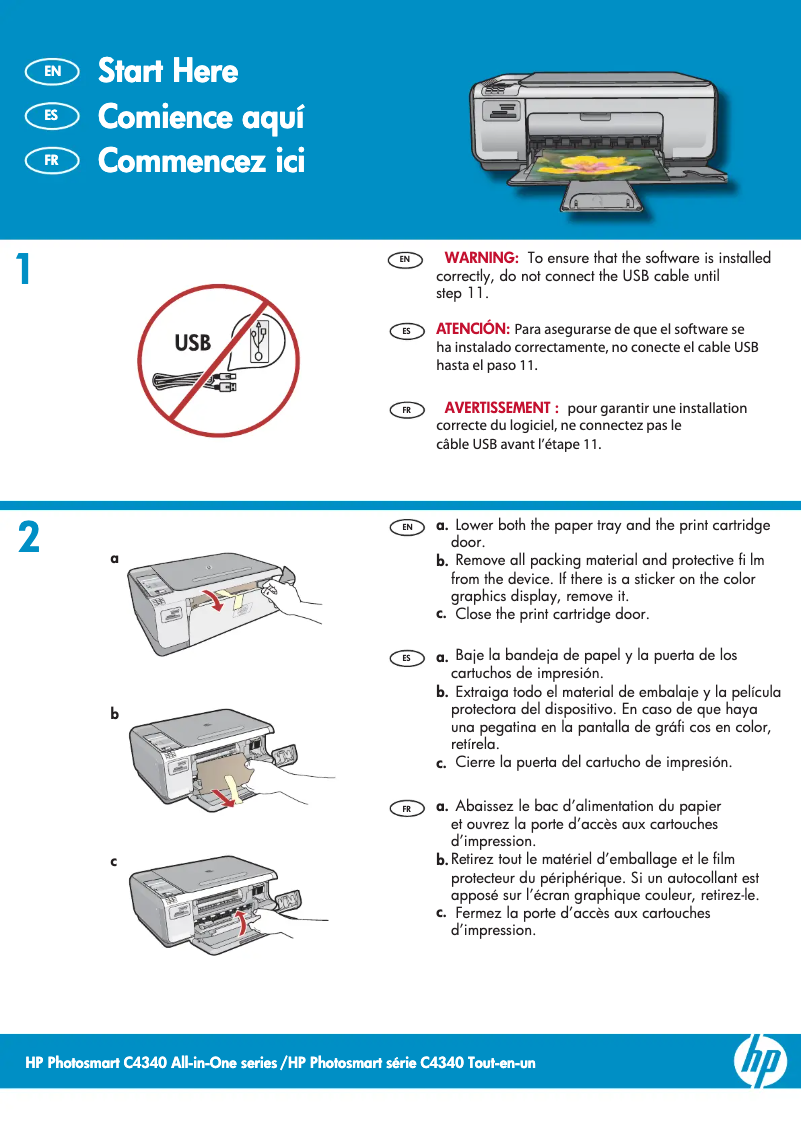 EN Start Here
ES Comience aquí
FR Commencez ici

1

USB

EN WARNING: To ensure that the software is installed correctly, do not connect the USB cable until step 11.

ES ATENCIÓN: Para asegurarse de que el software se ha instalado correctamente, no conecte el cable USB hasta el paso 11.

FR AVERTISSEMENT : pour garantir une installation correcte du logiciel, ne connectez pas le câble USB avant l'étape 11.

2

a

b

c

EN a. Lower both the paper tray and the print cartridge door.
b. Remove all packing material and protective fi lm from the device. If there is a sticker on the color graphics display, remove it.
c. Close the print cartridge door.

ES a. Baje la bandeja de papel y la puerta de los cartuchos de impresión.
b. Extraiga todo el material de embalaje y la película protectora del dispositivo. En caso de que haya una pegatina en la pantalla de gráfi cos en color, retírela.
c. Cierre la puerta del cartucho de impresión.

FR a. Abaissez le bac d'alimentation du papier et ouvrez la porte d'accès aux cartouches d'impression.
b. Retirez tout le matériel d'emballage et le film protecteur du périphérique. Si un autocollant est apposé sur l'écran graphique couleur, retirez-le.
c. Fermez la porte d'accès aux cartouches d'impression.

HP Photosmart C4340 All-in-One series /HP Photosmart série C4340 Tout-en-un

hp