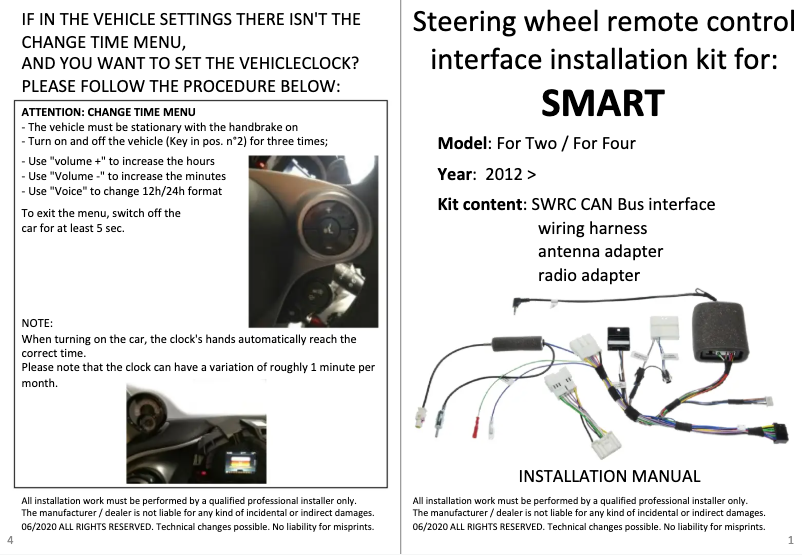 IF IN THE VEHICLE SETTINGS THERE ISN'T THE CHANGE TIME MENU,
AND YOU WANT TO SET THE VEHICLECLOCK?
PLEASE FOLLOW THE PROCEDURE BELOW:

ATTENTION: CHANGE TIME MENU
- The vehicle must be stationary with the handbrake on
- Turn on and off the vehicle (Key in pos. n°2) for three times;

- Use "volume +" to increase the hours
- Use "Volume -" to increase the minutes
- Use "Voice" to change 12h/24h format

To exit the menu, switch off the car for at least 5 sec.

NOTE:
When turning on the car, the clock's hands automatically reach the correct time.
Please note that the clock can have a variation of roughly 1 minute per month.

All installation work must be performed by a qualified professional installer only.
The manufacturer / dealer is not liable for any kind of incidental or indirect damages.
06/2020 ALL RIGHTS RESERVED. Technical changes possible. No liability for misprints.

4

Steering wheel remote control interface installation kit for:

SMART

Model: For Two / For Four

Year: 2012 >

Kit content: SWRC CAN Bus interface
wiring harness
antenna adapter
radio adapter

INSTALLATION MANUAL

All installation work must be performed by a qualified professional installer only.
The manufacturer / dealer is not liable for any kind of incidental or indirect damages.
06/2020 ALL RIGHTS RESERVED. Technical changes possible. No liability for misprints.

1