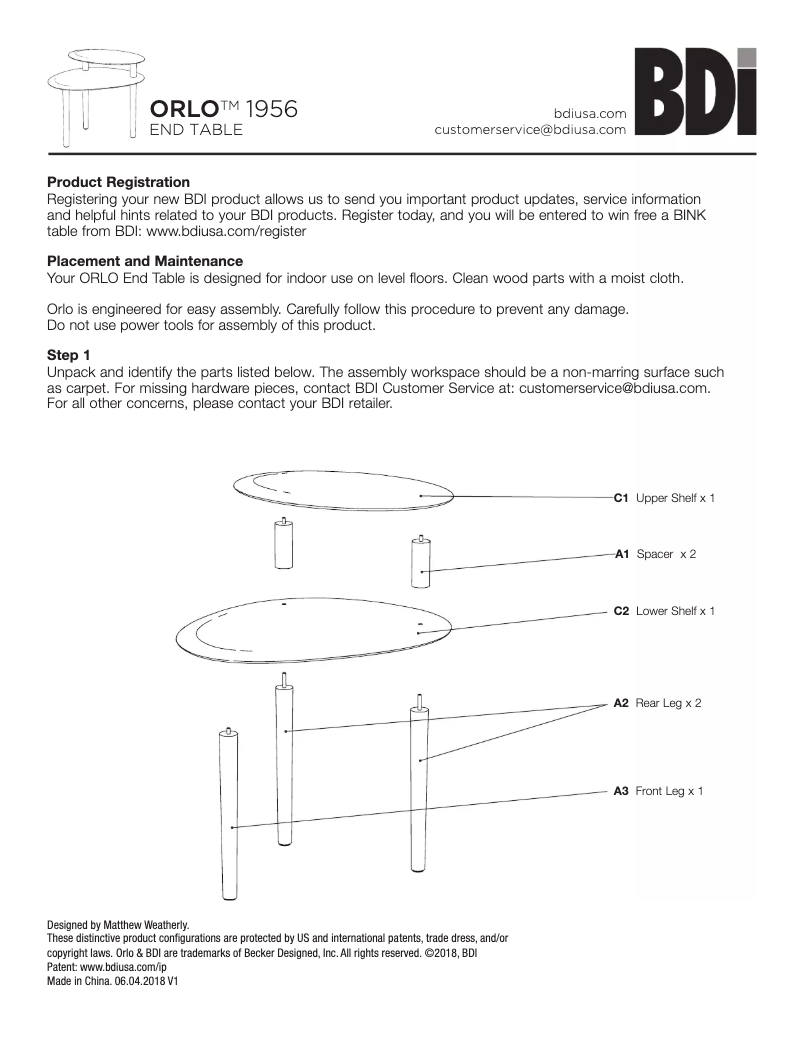 ORLO™ 1956
END TABLE

bdiusa.com
customerservice@bdiusa.com

BDI

**Product Registration**
Registering your new BDI product allows us to send you important product updates, service information and helpful hints related to your BDI products. Register today, and you will be entered to win free a BINK table from BDI: www.bdiusa.com/register

**Placement and Maintenance**
Your ORLO End Table is designed for indoor use on level floors. Clean wood parts with a moist cloth.

Orlo is engineered for easy assembly. Carefully follow this procedure to prevent any damage.
Do not use power tools for assembly of this product.

**Step 1**
Unpack and identify the parts listed below. The assembly workspace should be a non-marring surface such as carpet. For missing hardware pieces, contact BDI Customer Service at: customerservice@bdiusa.com. For all other concerns, please contact your BDI retailer.

**C1** Upper Shelf x 1
**A1** Spacer x 2
**C2** Lower Shelf x 1
**A2** Rear Leg x 2
**A3** Front Leg x 1

Designed by Matthew Weatherly.
These distinctive product configurations are protected by US and international patents, trade dress, and/or copyright laws. Orlo & BDI are trademarks of Becker Designed, Inc. All rights reserved. ©2018, BDI
Patent: www.bdiusa.com/ip
Made in China. 06.04.2018 V1