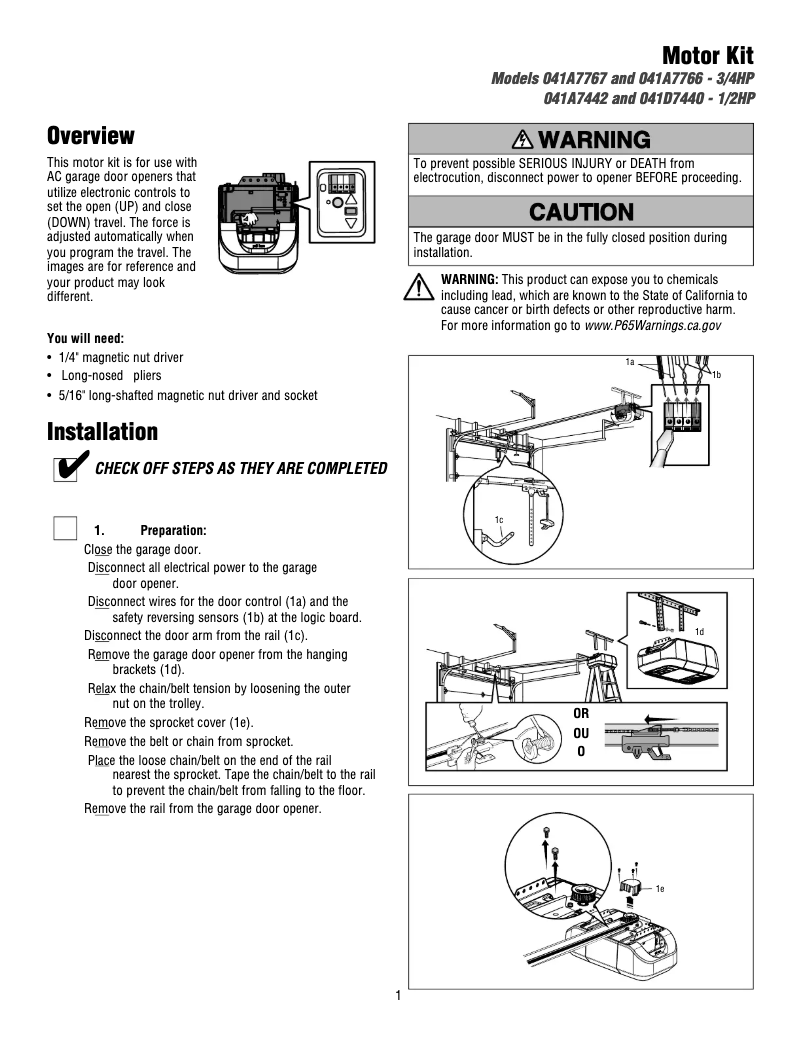 Motor Kit
Models 041A7767 and 041A7766 - 3/4HP
041A7442 and 041D7440 - 1/2HP

Overview

This motor kit is for use with AC garage door openers that utilize electronic controls to set the open (UP) and close (DOWN) travel. The force is adjusted automatically when you program the travel. The images are for reference and your product may look different.

You will need:
• 1/4" magnetic nut driver
• Long-nosed pliers
• 5/16" long-shafted magnetic nut driver and socket

Installation

CHECK OFF STEPS AS THEY ARE COMPLETED

1. Preparation:
Close the garage door.
Disconnect all electrical power to the garage door opener.
Disconnect wires for the door control (1a) and the safety reversing sensors (1b) at the logic board.
Disconnect the door arm from the rail (1c).
Remove the garage door opener from the hanging brackets (1d).
Relax the chain/belt tension by loosening the outer nut on the trolley.
Remove the sprocket cover (1e).
Remove the belt or chain from sprocket.
Place the loose chain/belt on the end of the rail nearest the sprocket. Tape the chain/belt to the rail to prevent the chain/belt from falling to the floor.
Remove the rail from the garage door opener.

WARNING
To prevent possible SERIOUS INJURY or DEATH from electrocution, disconnect power to opener BEFORE proceeding.

CAUTION
The garage door MUST be in the fully closed position during installation.

WARNING: This product can expose you to chemicals including lead, which are known to the State of California to cause cancer or birth defects or other reproductive harm. For more information go to www.P65Warnings.ca.gov

1a
1b
1c
1d
OR
OU
O
1e

1