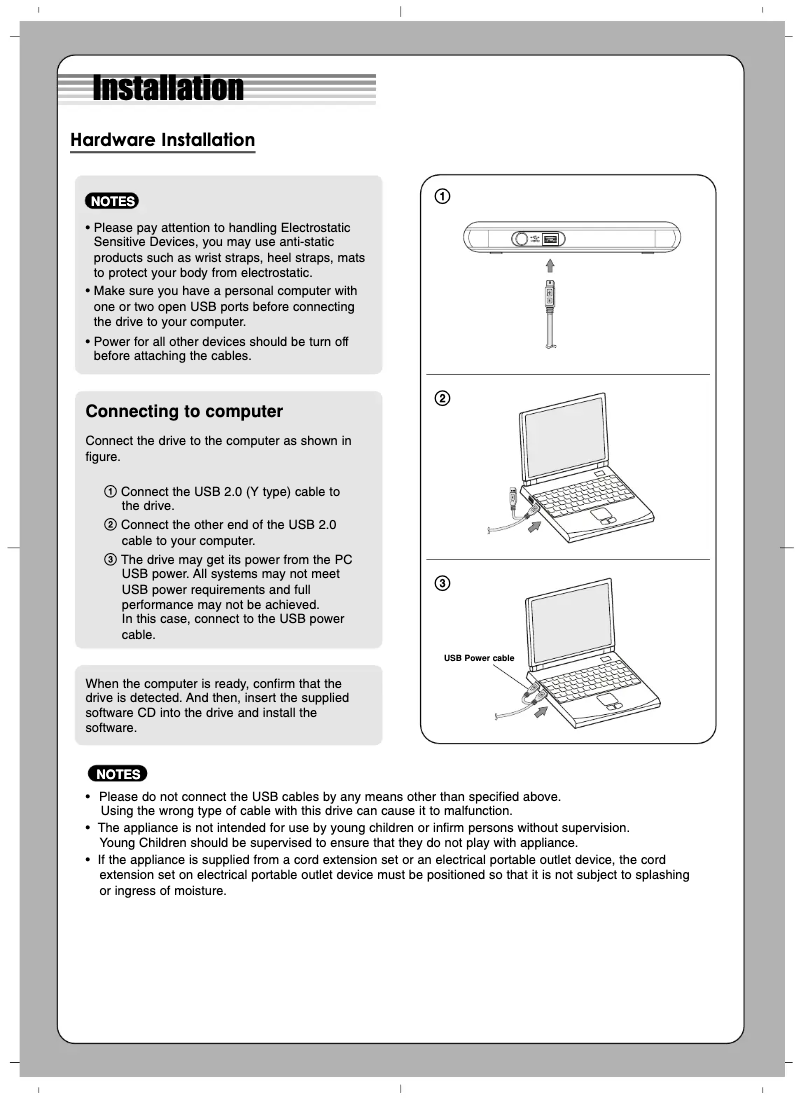 Installation

Hardware Installation

NOTES

• Please pay attention to handling Electrostatic Sensitive Devices, you may use anti-static products such as wrist straps, heel straps, mats to protect your body from electrostatic.
• Make sure you have a personal computer with one or two open USB ports before connecting the drive to your computer.
• Power for all other devices should be turn off before attaching the cables.

Connecting to computer

Connect the drive to the computer as shown in figure.

① Connect the USB 2.0 (Y type) cable to the drive.
② Connect the other end of the USB 2.0 cable to your computer.
③ The drive may get its power from the PC USB power. All systems may not meet USB power requirements and full performance may not be achieved. In this case, connect to the USB power cable.

When the computer is ready, confirm that the drive is detected. And then, insert the supplied software CD into the drive and install the software.

①

②

③

USB Power cable

NOTES

• Please do not connect the USB cables by any means other than specified above. Using the wrong type of cable with this drive can cause it to malfunction.
• The appliance is not intended for use by young children or infirm persons without supervision. Young Children should be supervised to ensure that they do not play with appliance.
• If the appliance is supplied from a cord extension set or an electrical portable outlet device, the cord extension set on electrical portable outlet device must be positioned so that it is not subject to splashing or ingress of moisture.