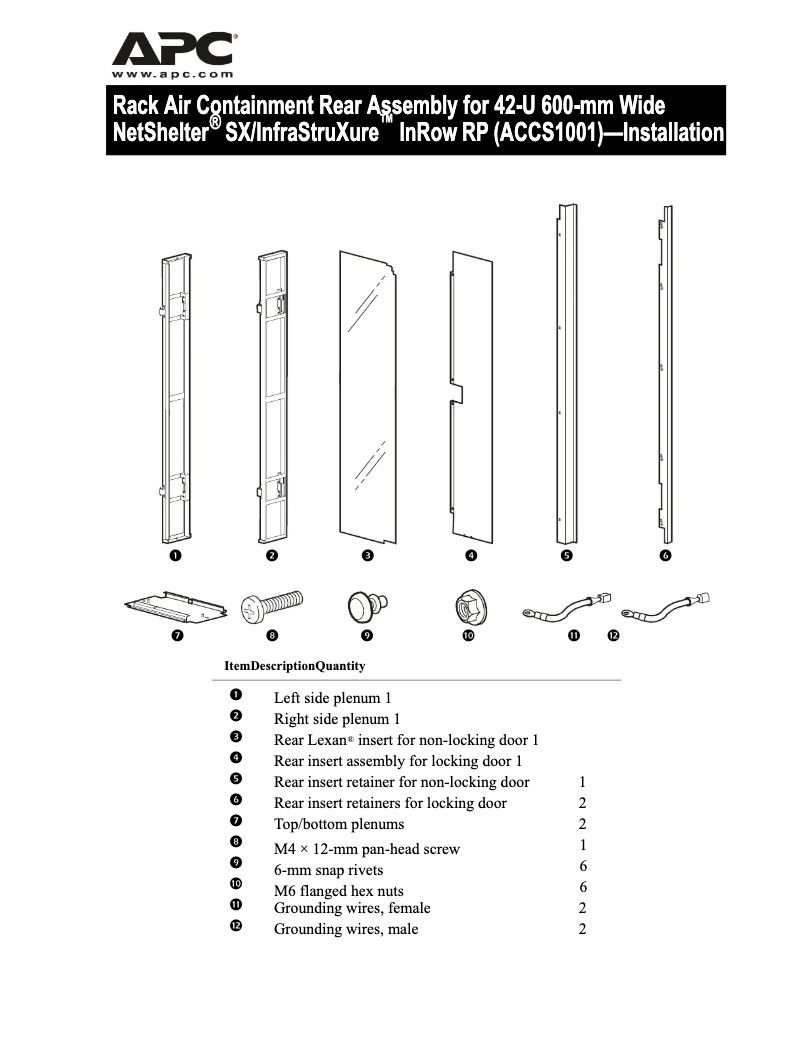 APC®
www.apc.com

Rack Air Containment Rear Assembly for 42-U 600-mm Wide NetShelter® SX/InfraStruXure™ InRow RP (ACCS1001)—Installation

❶ ❷ ❸ ❹ ❺ ❻
❼ ❽ ❾ ❿ ⓫ ⓬

ItemDescriptionQuantity

| | | |
|---|---|---|
| ❶ | Left side plenum 1 | |
| ❷ | Right side plenum 1 | |
| ❸ | Rear Lexan® insert for non-locking door 1 | |
| ❹ | Rear insert assembly for locking door 1 | |
| ❺ | Rear insert retainer for non-locking door | 1 |
| ❻ | Rear insert retainers for locking door | 2 |
| ❼ | Top/bottom plenums | 2 |
| ❽ | M4 × 12-mm pan-head screw | 1 |
| ❾ | 6-mm snap rivets | 6 |
| ❿ | M6 flanged hex nuts | 6 |
| ⓫ | Grounding wires, female | 2 |
| ⓬ | Grounding wires, male | 2 |