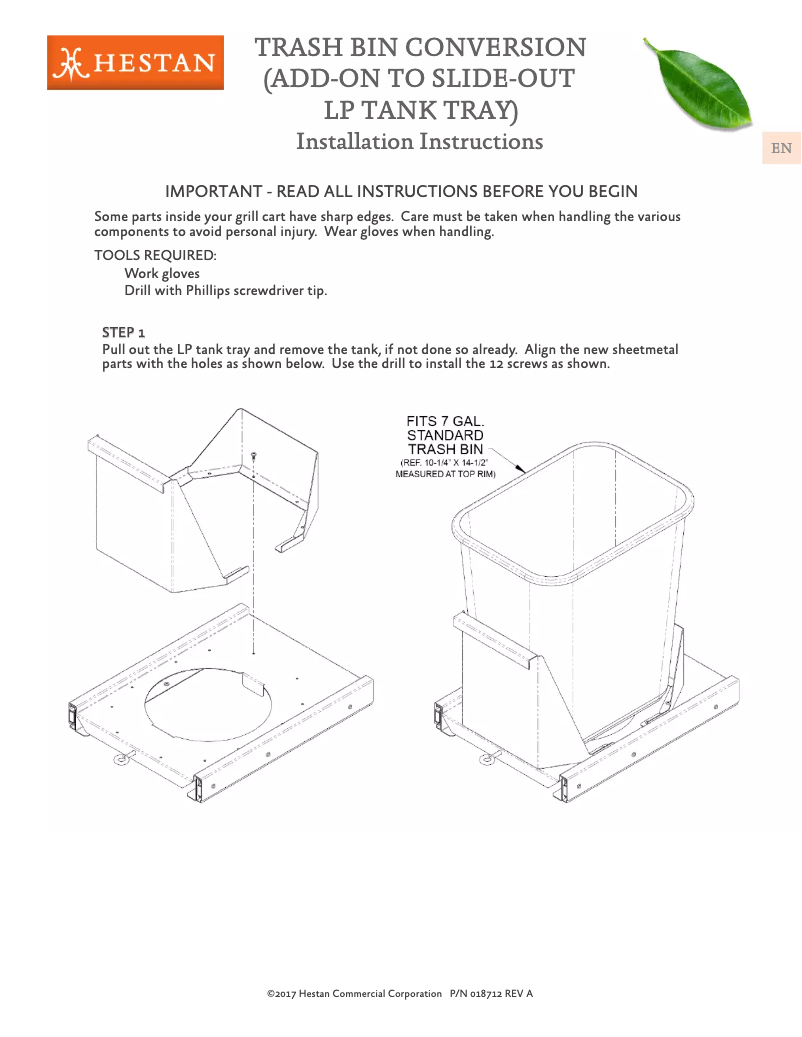 HESTAN

TRASH BIN CONVERSION
(ADD-ON TO SLIDE-OUT
LP TANK TRAY)
Installation Instructions

EN

IMPORTANT - READ ALL INSTRUCTIONS BEFORE YOU BEGIN

Some parts inside your grill cart have sharp edges. Care must be taken when handling the various components to avoid personal injury. Wear gloves when handling.

TOOLS REQUIRED:
Work gloves
Drill with Phillips screwdriver tip.

STEP 1
Pull out the LP tank tray and remove the tank, if not done so already. Align the new sheetmetal parts with the holes as shown below. Use the drill to install the 12 screws as shown.

FITS 7 GAL.
STANDARD
TRASH BIN
(REF. 10-1/4" X 14-1/2"
MEASURED AT TOP RIM)

©2017 Hestan Commercial Corporation P/N 018712 REV A